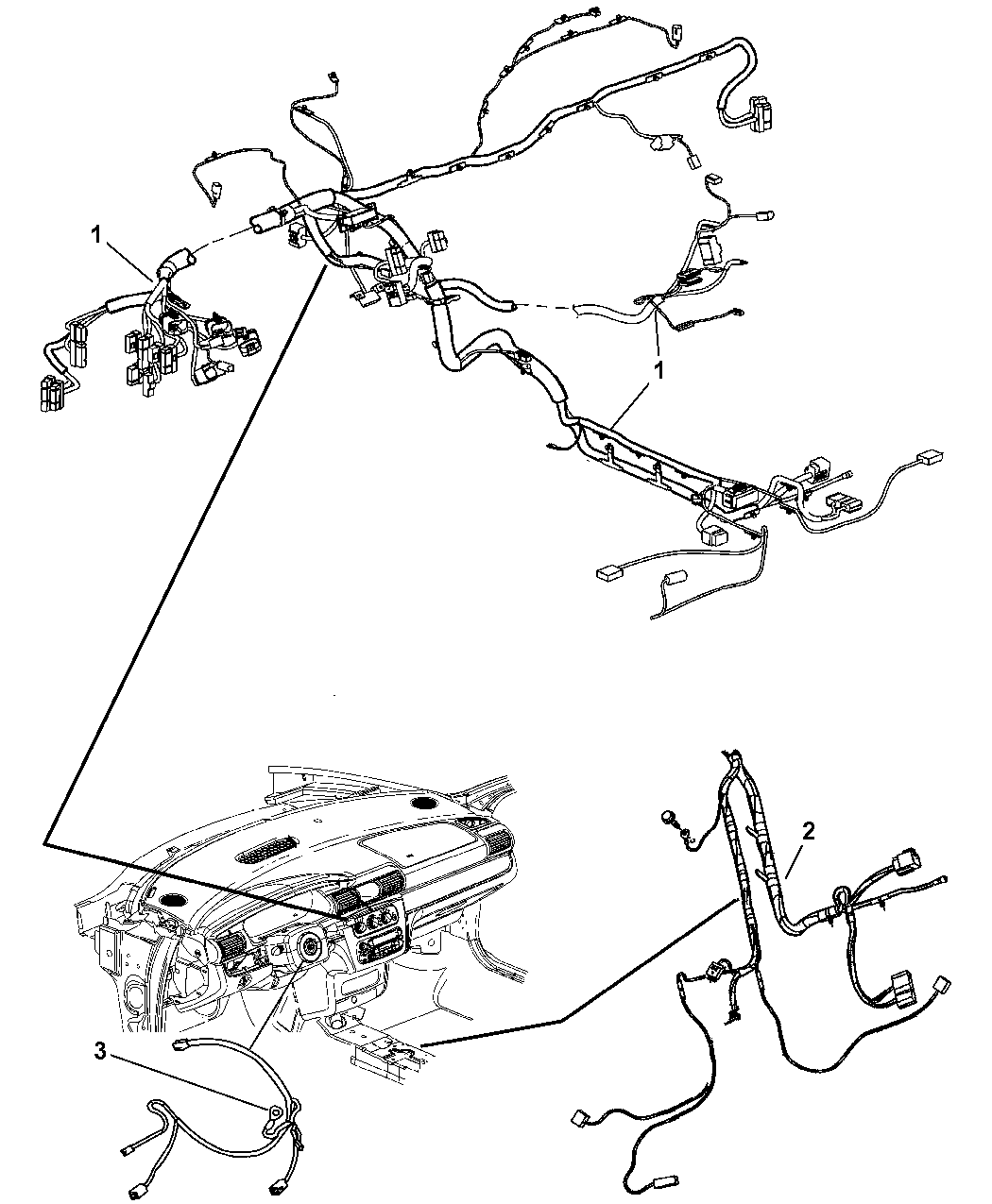 1

1

2

3