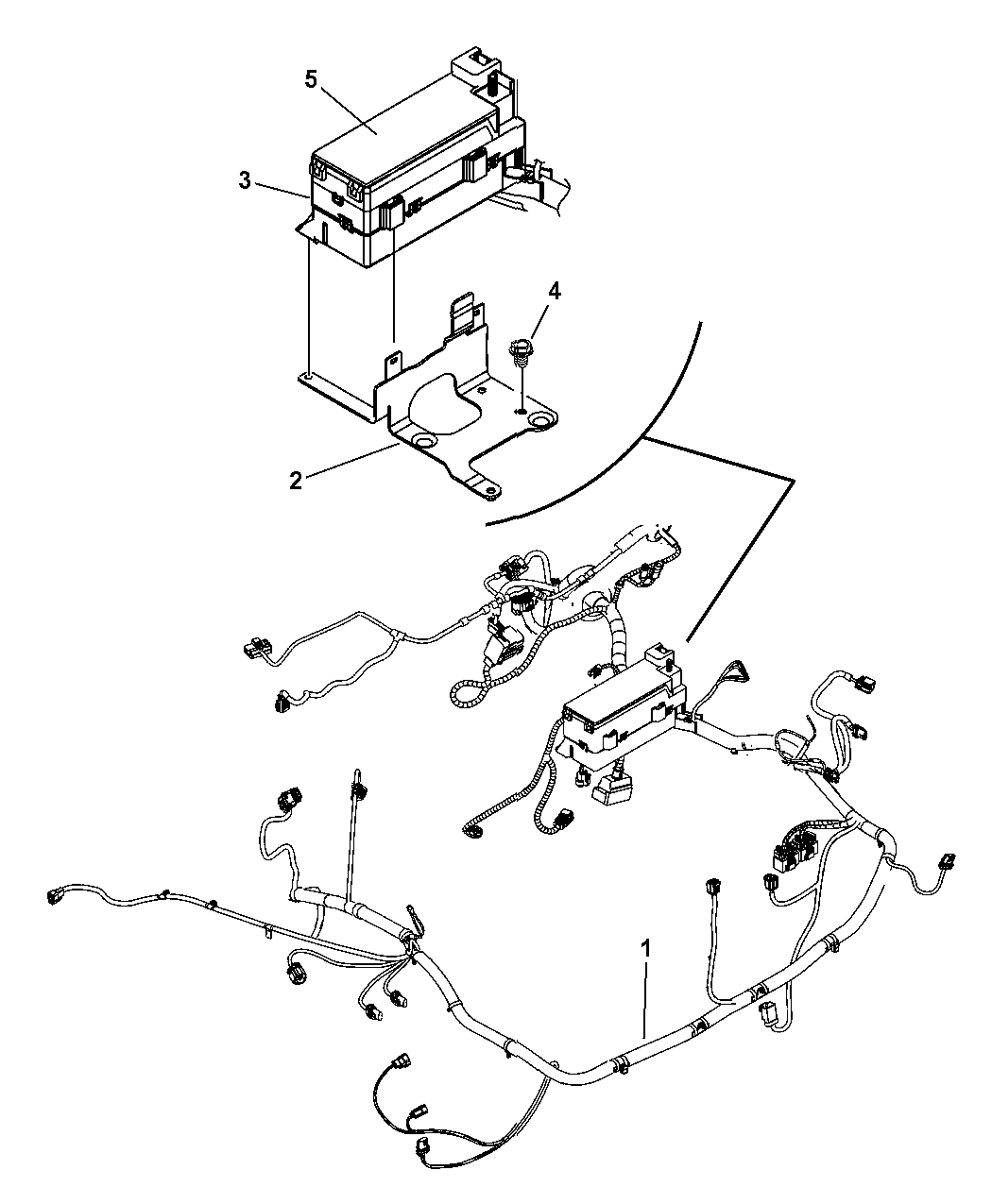 5
3
4
2
1