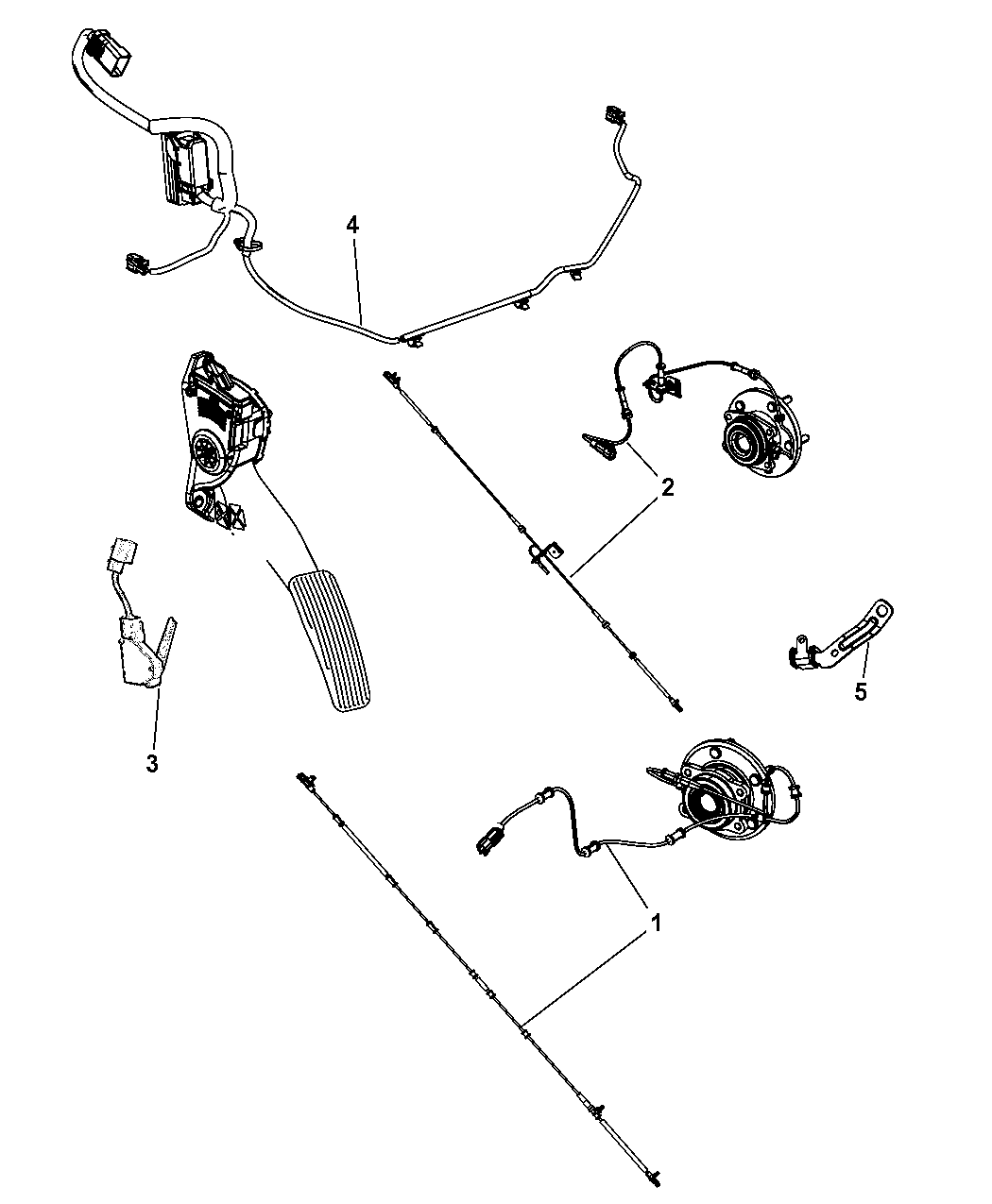 4
2
3
5
1