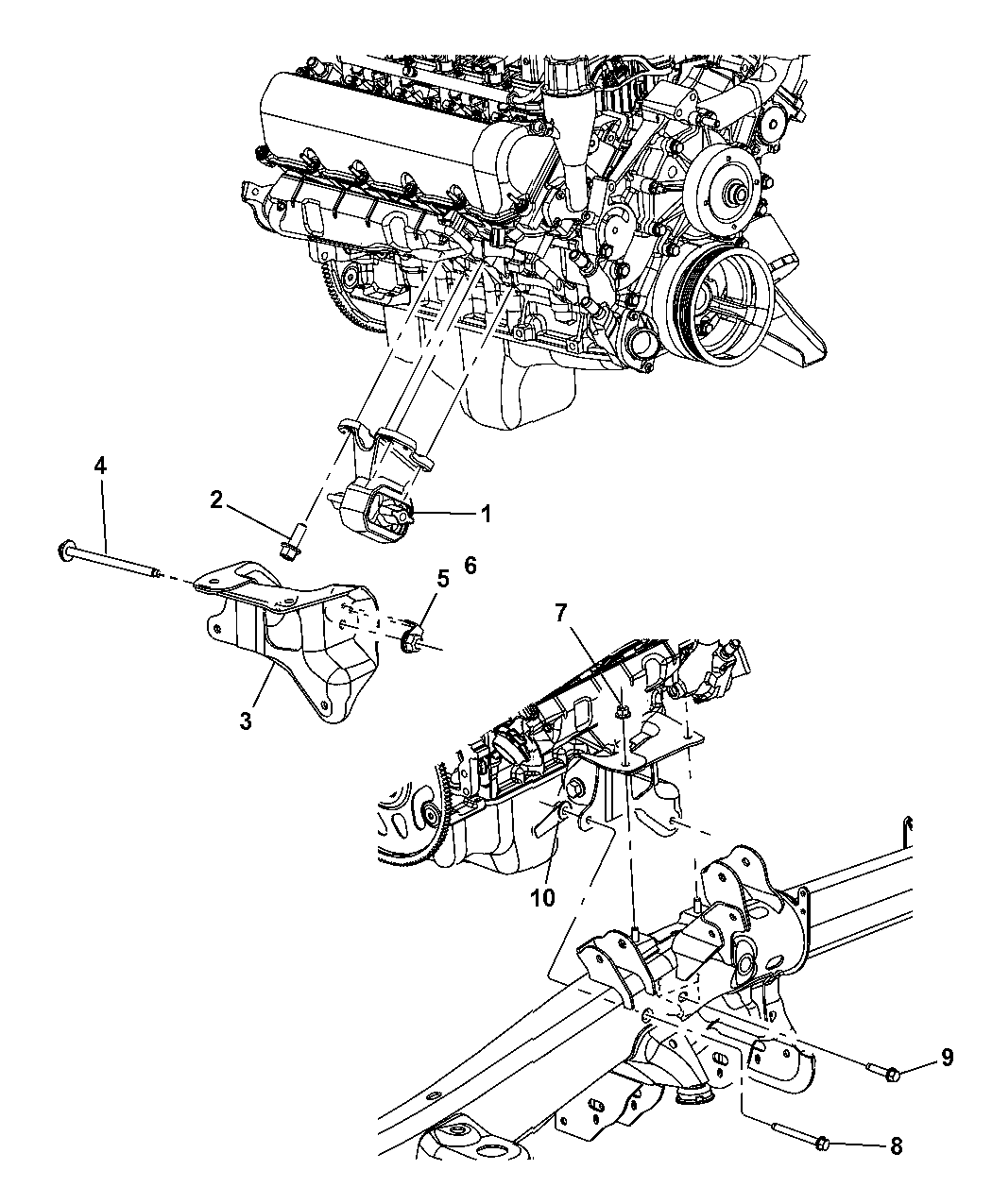 4
2
1
6
5
3
7
10
9
8