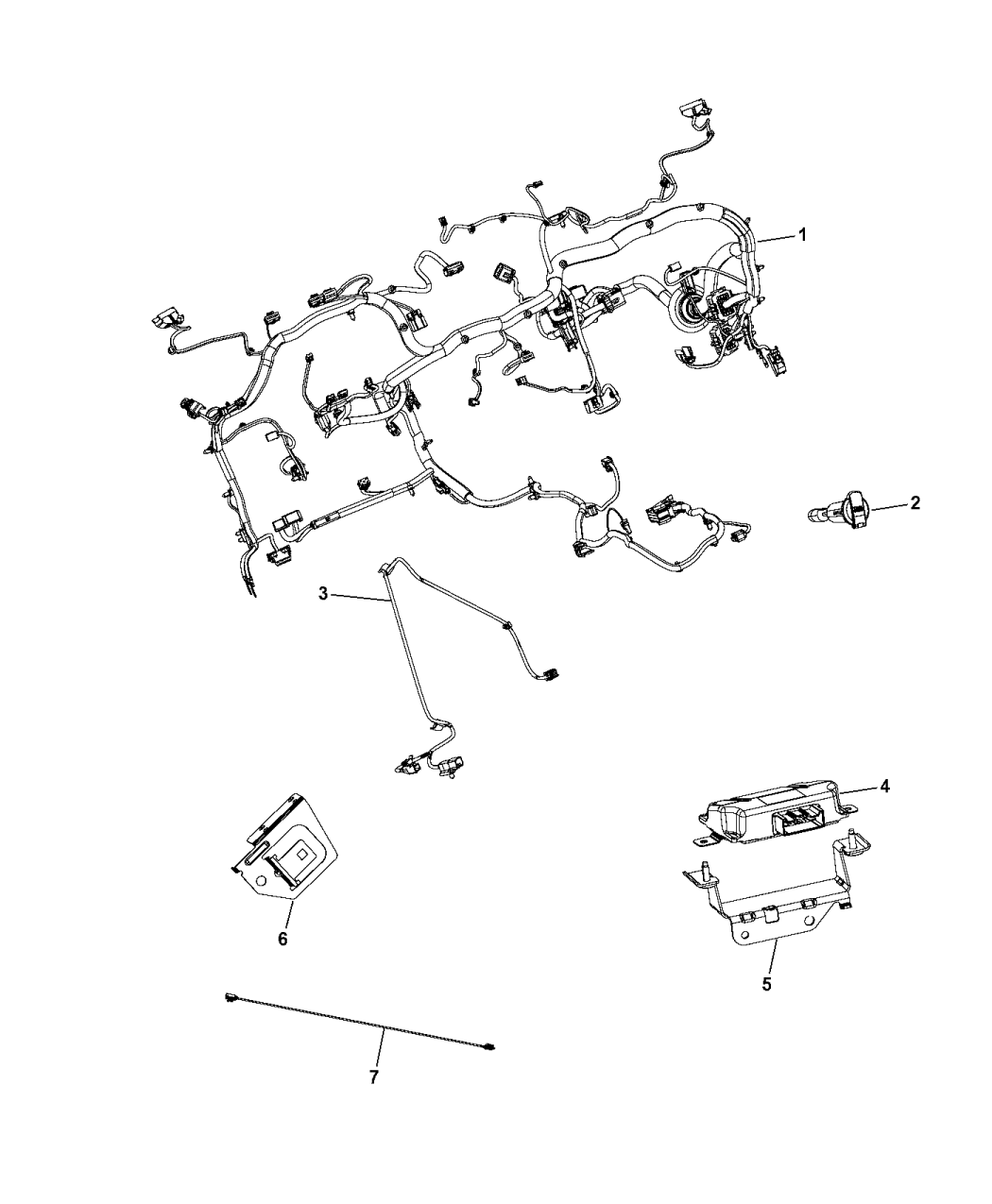 1
2
3
4
6
5
7