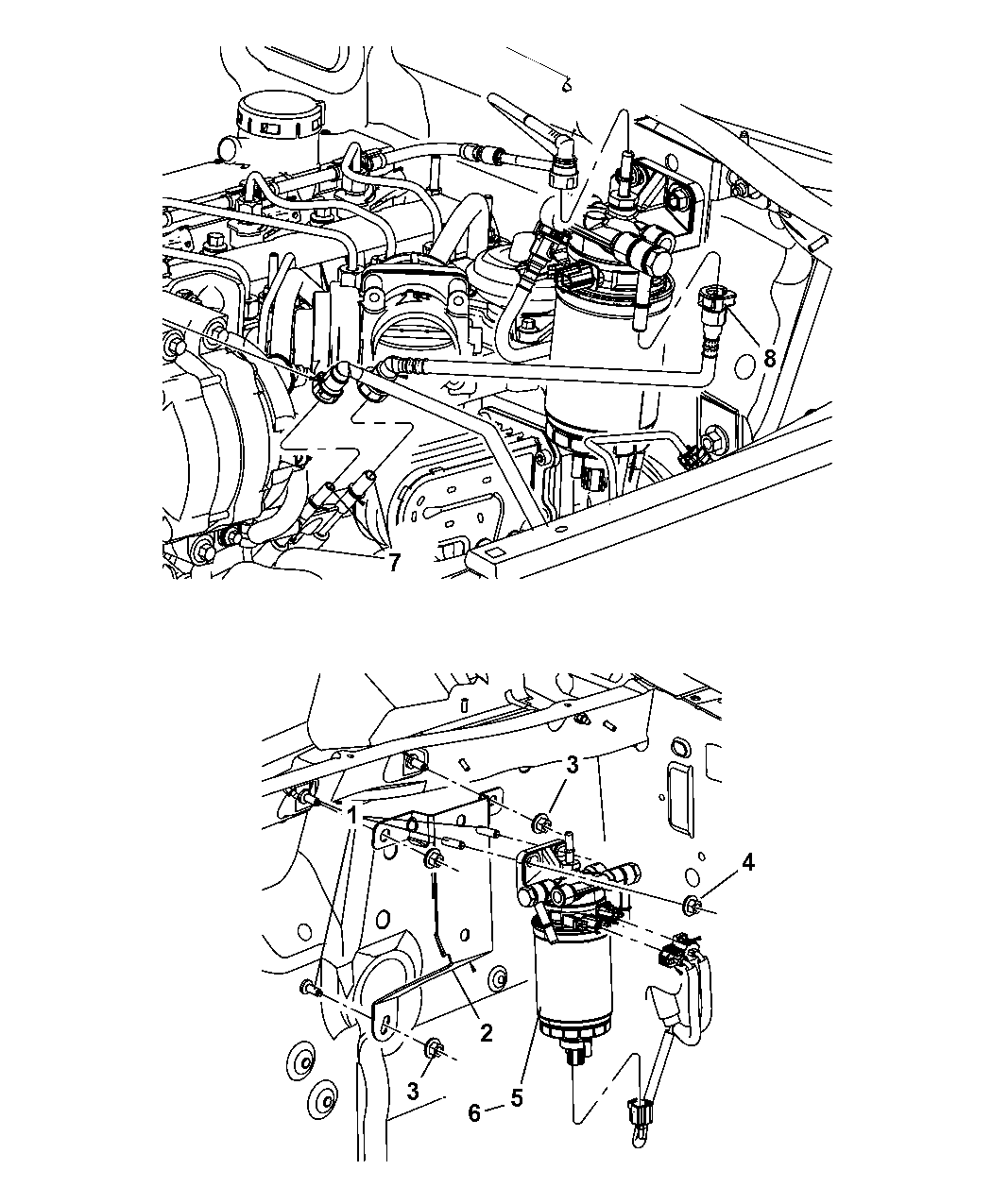 8
7
3
1
4
2
3
6
5