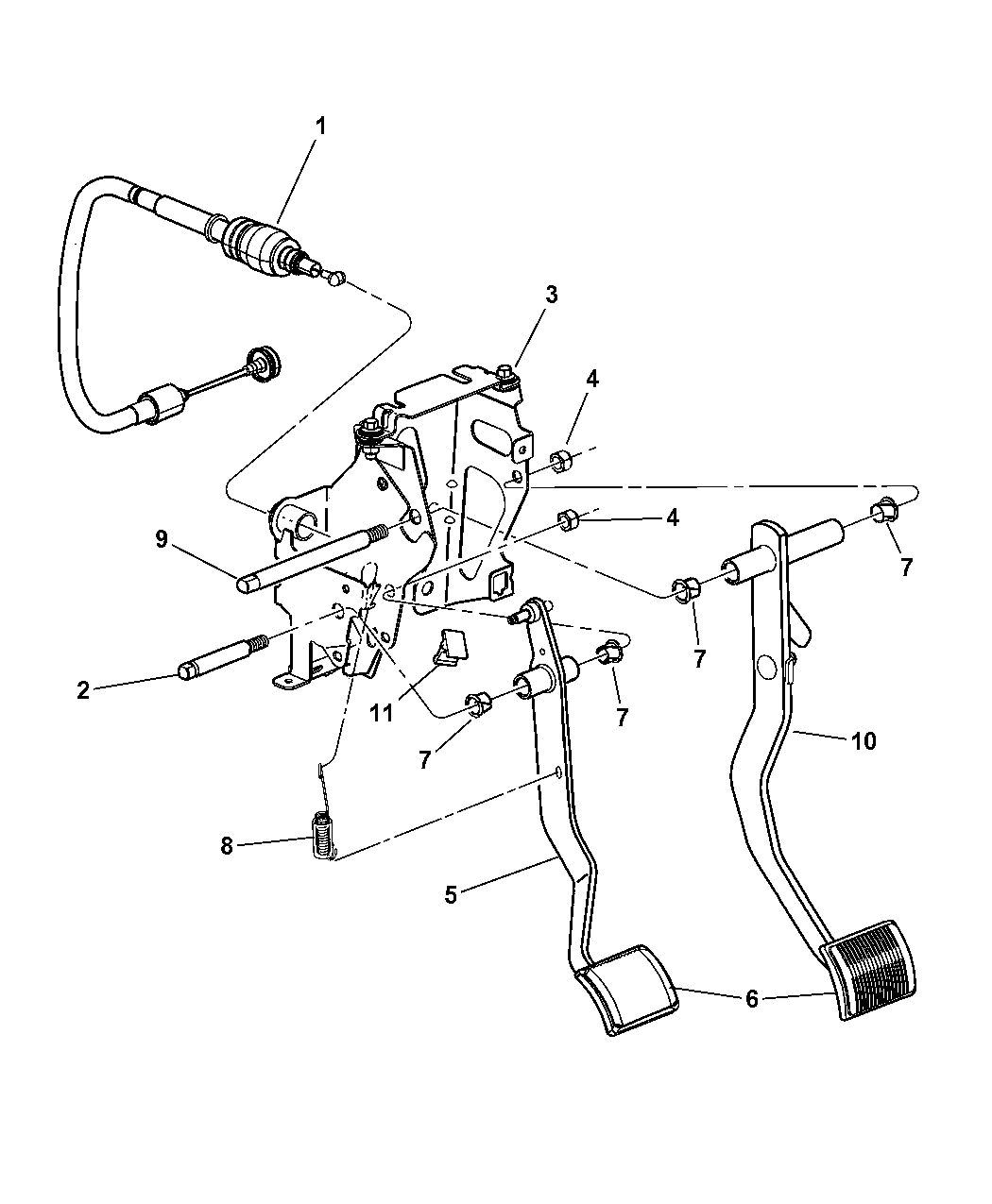 1
3
4
4
9
7
7
2
11
7
7
10
8
5
6