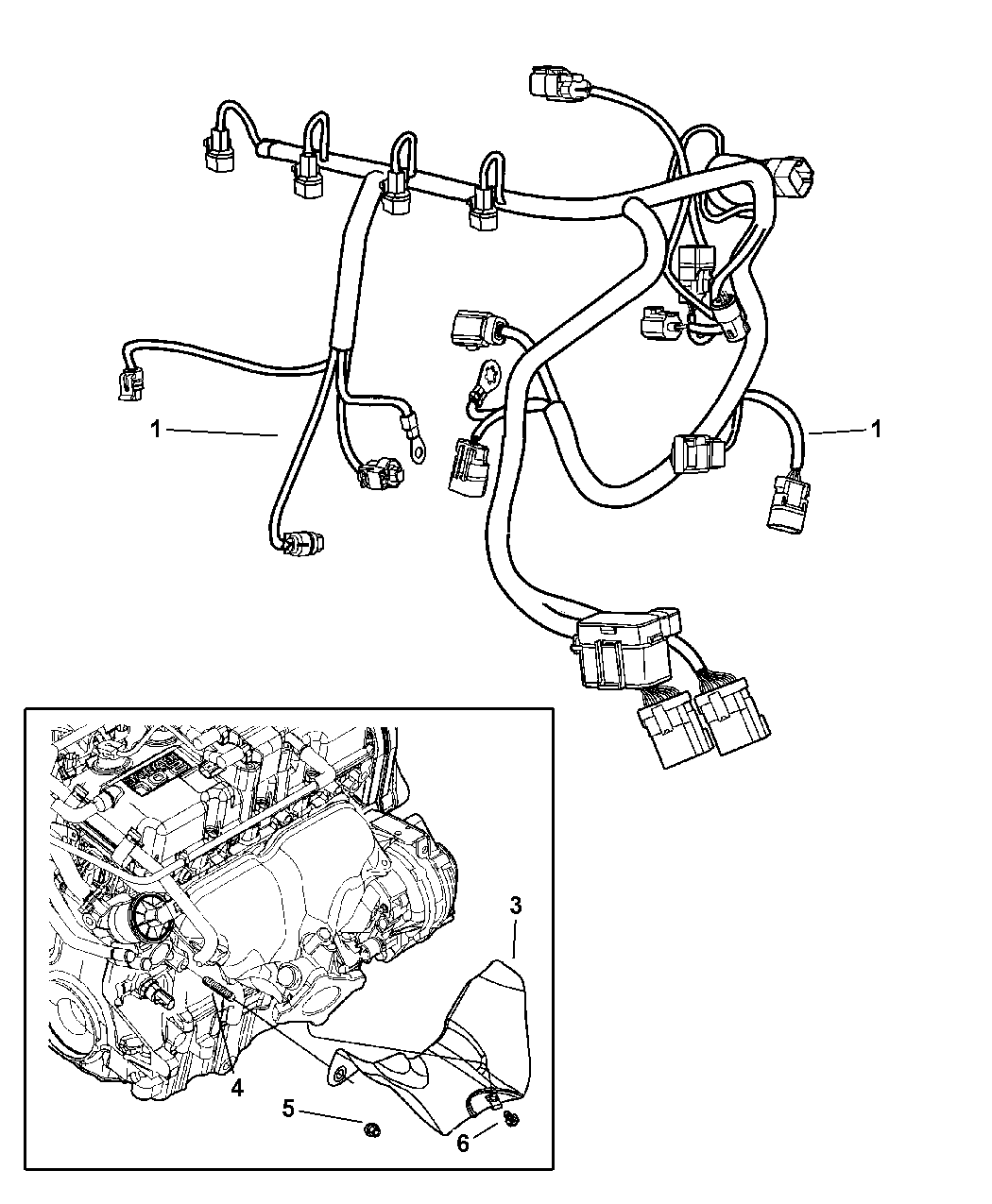 1
1
3
4
5
6