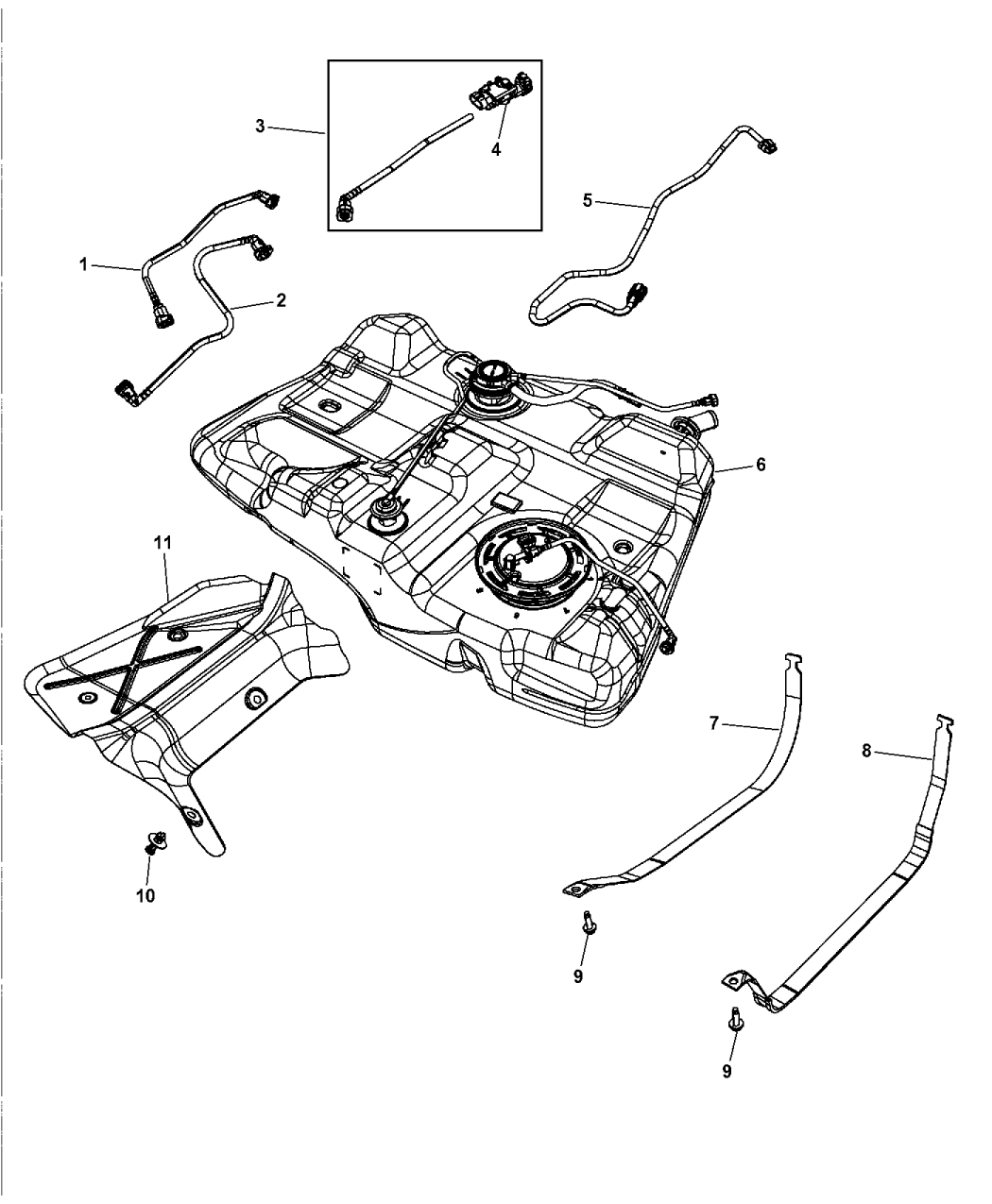 3
4
5
1
2
6
11
7
8
10
9
9