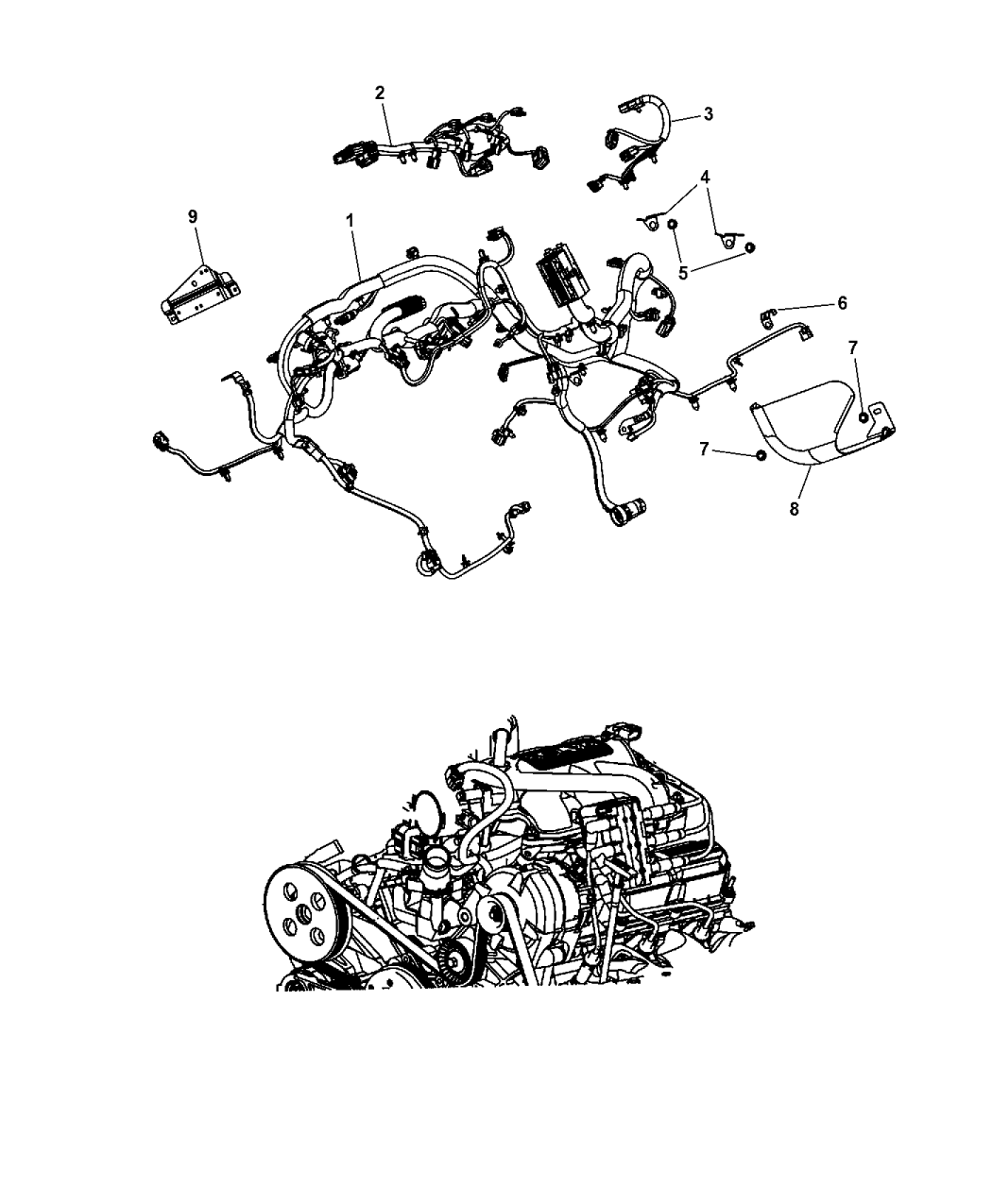 2
3
4
9
1
5
6
7
7
8