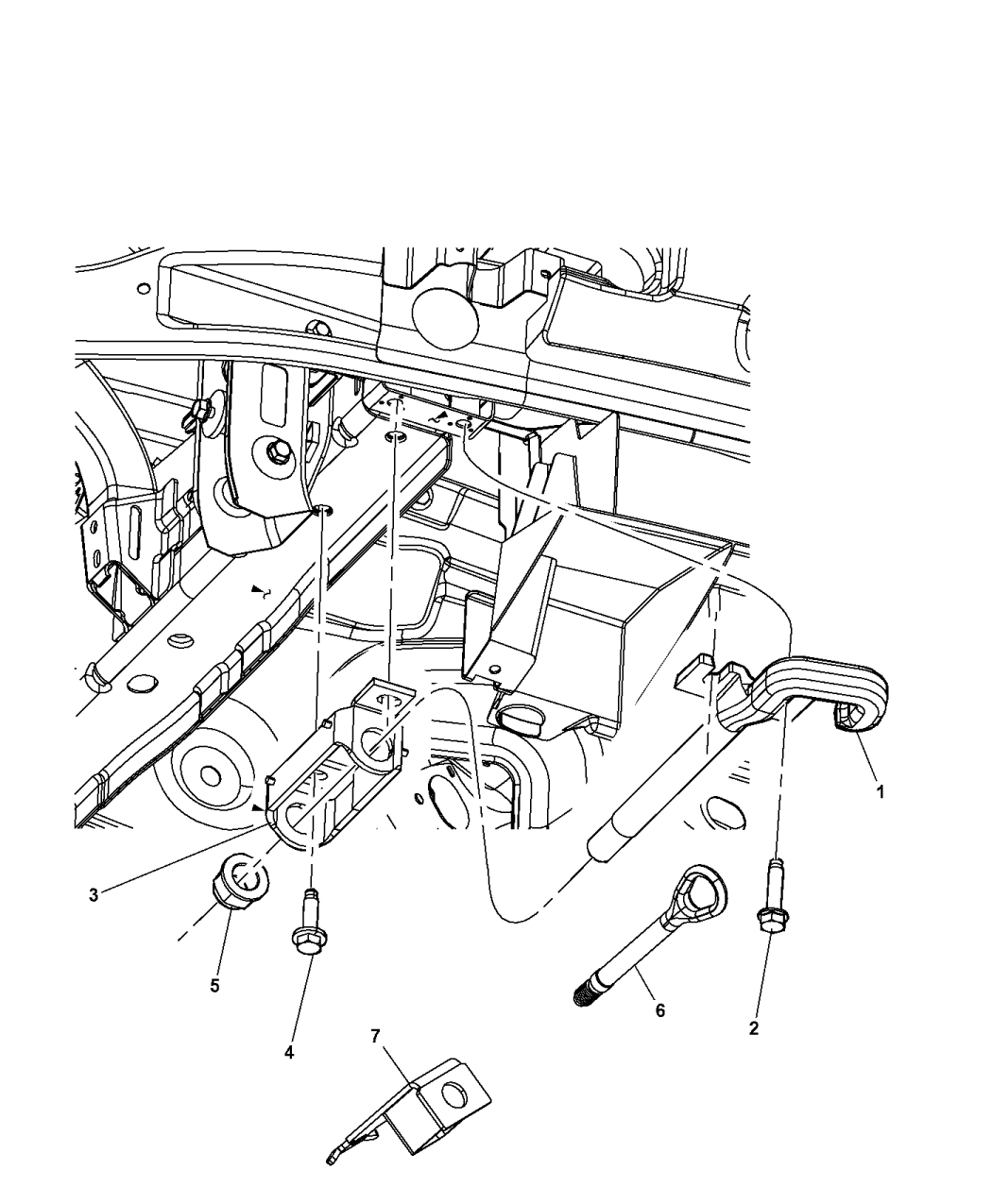 1
3
5
4
6
2
7