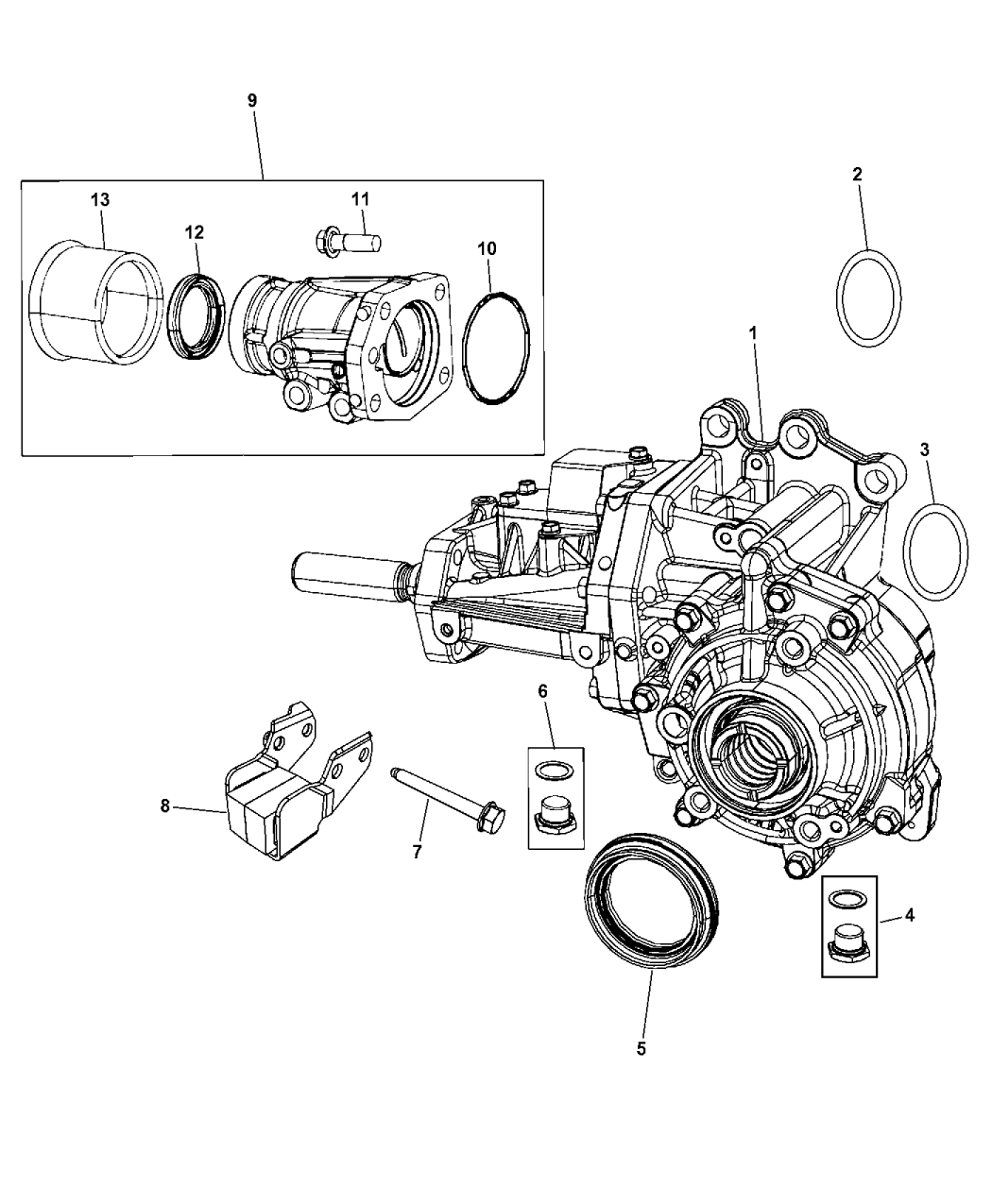 9

13

12

11

10

2

1

3

6

8

7

5

4