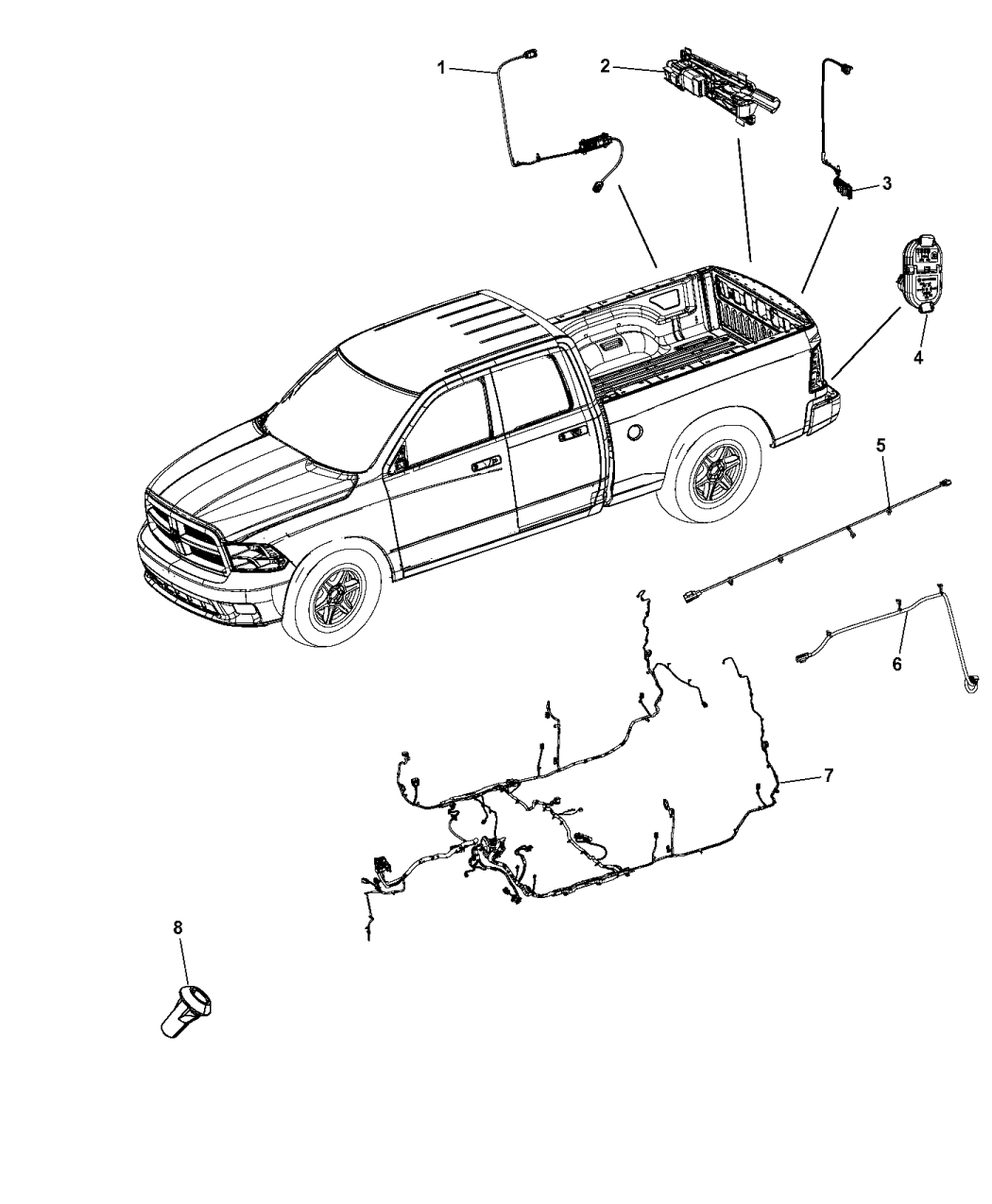 1
2
3
4
5
6
7
8