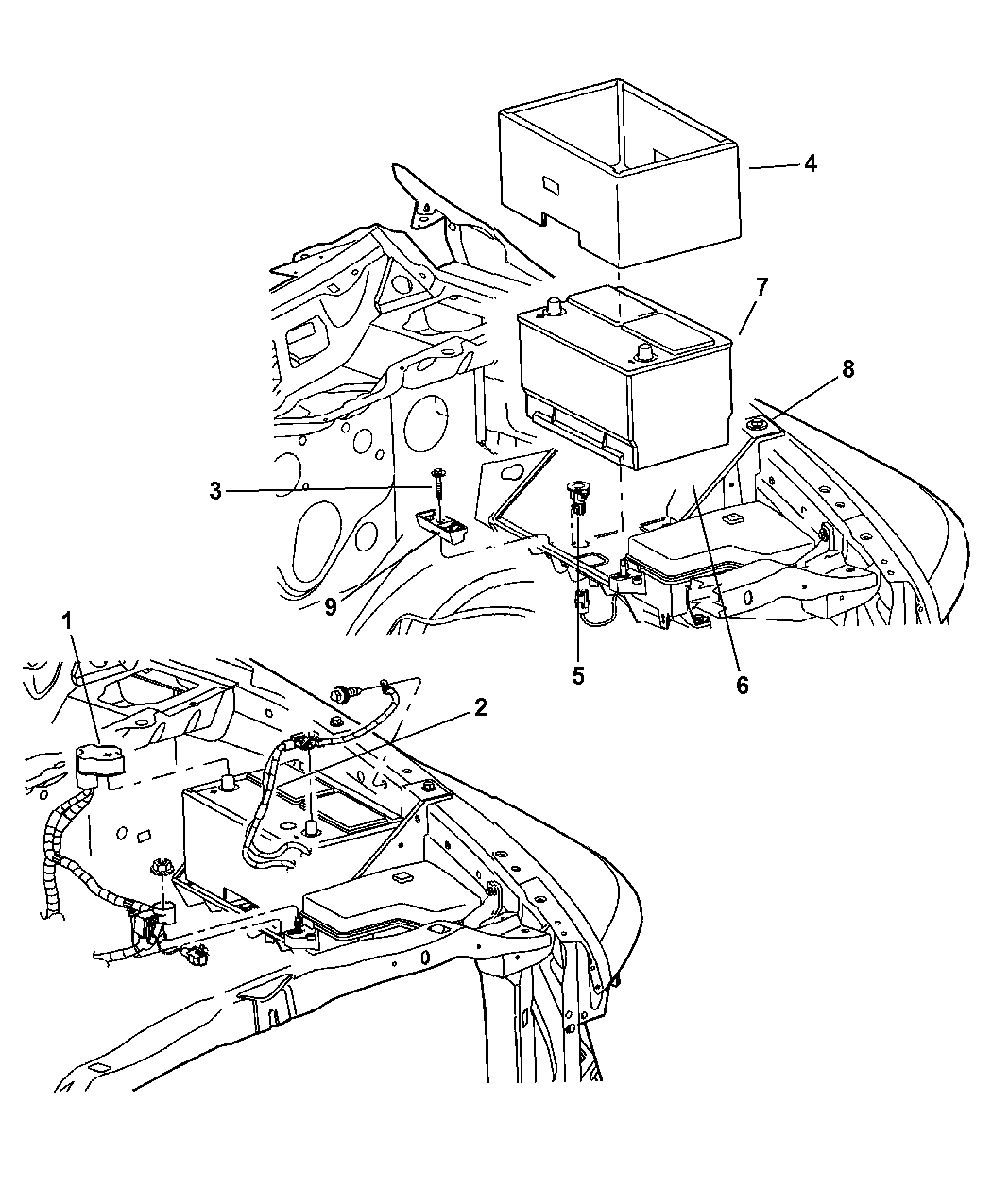 4
7
8
3
9
5
6
1
2