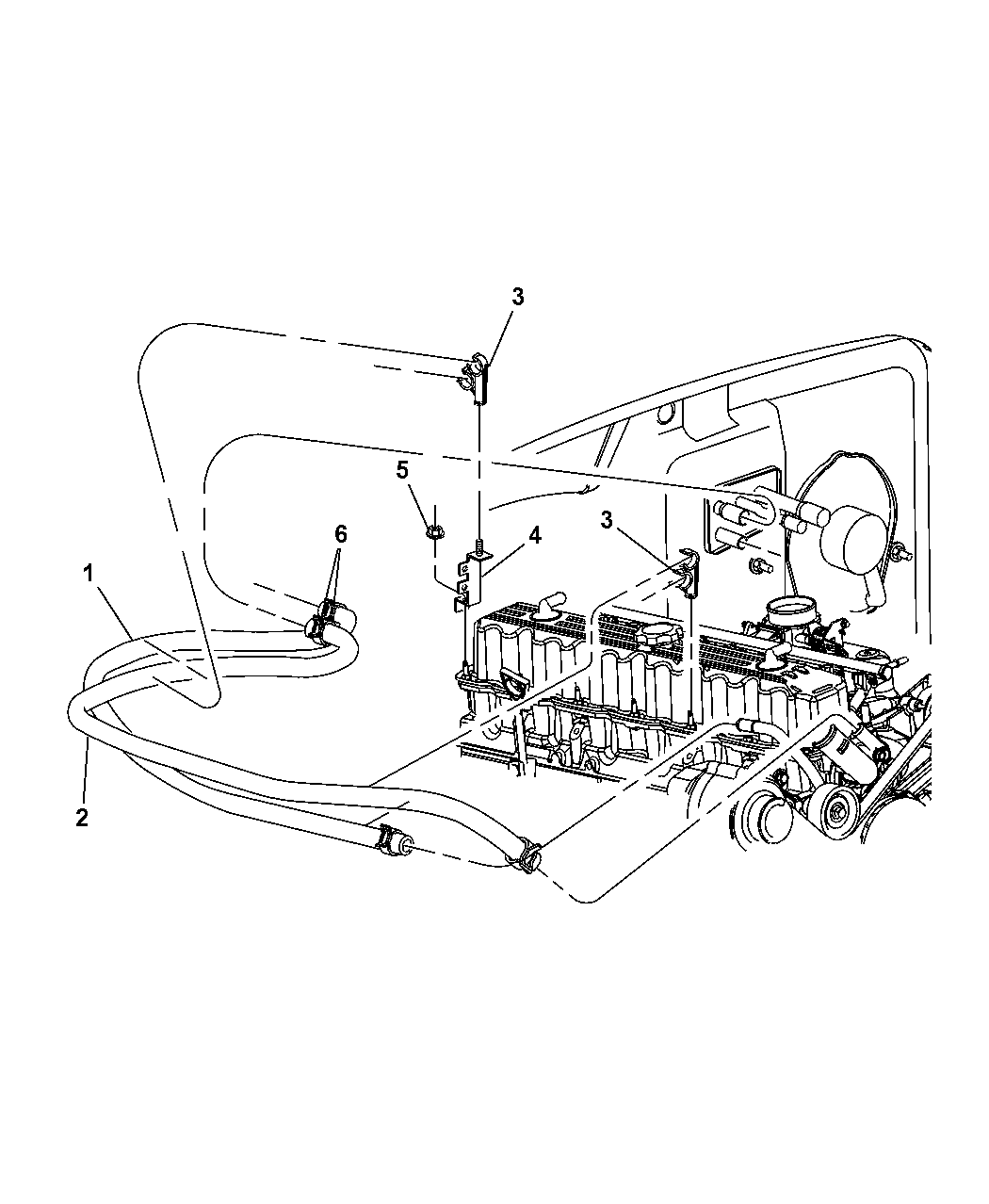 3
5
4
3
6
1
2