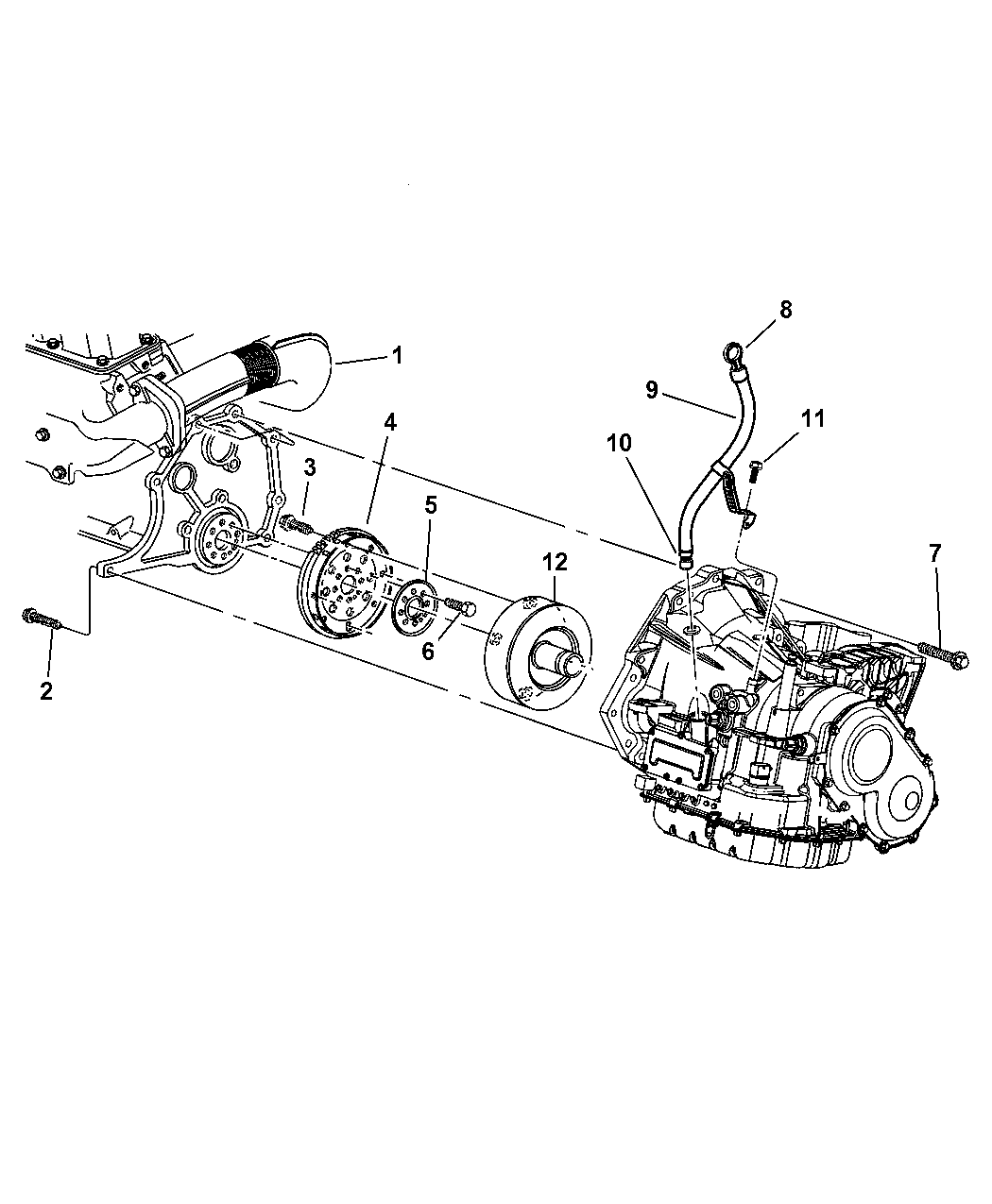 8
1
9
11
4
10
3
5
12
7
6
2