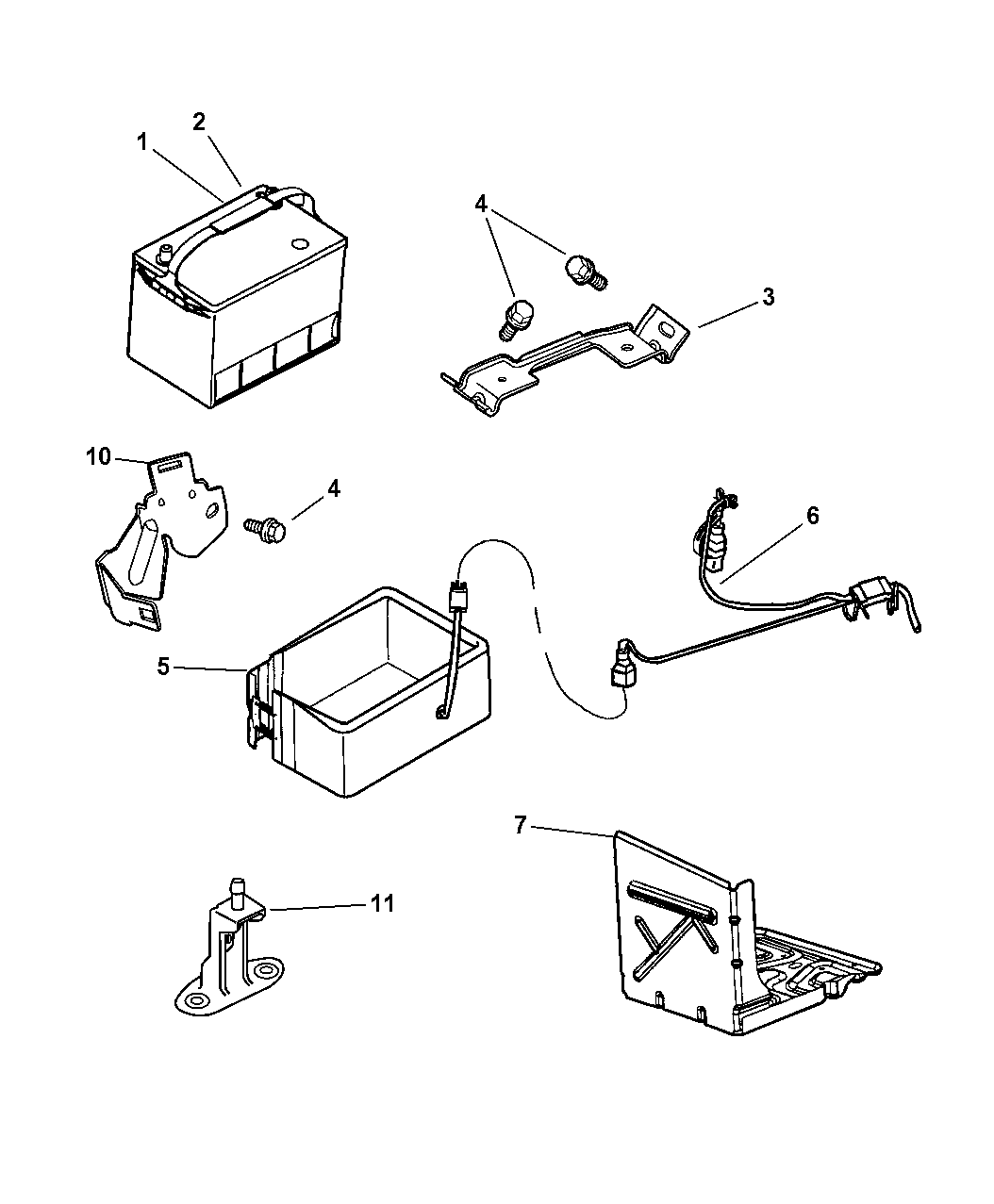 1
2
4
3
10
4
6
5
7
11