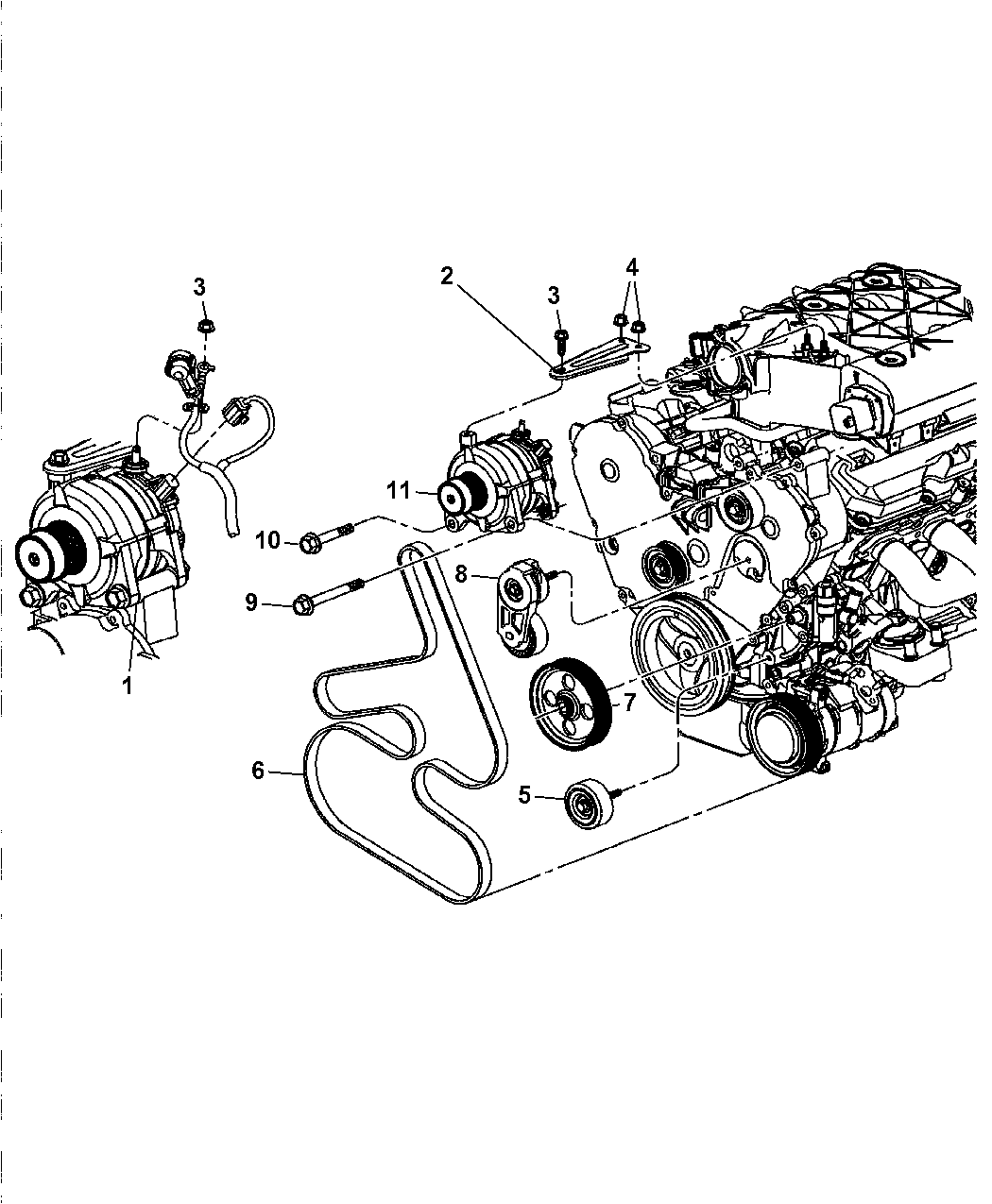 3
2
3
4
11
10
9
8
1
7
6
5