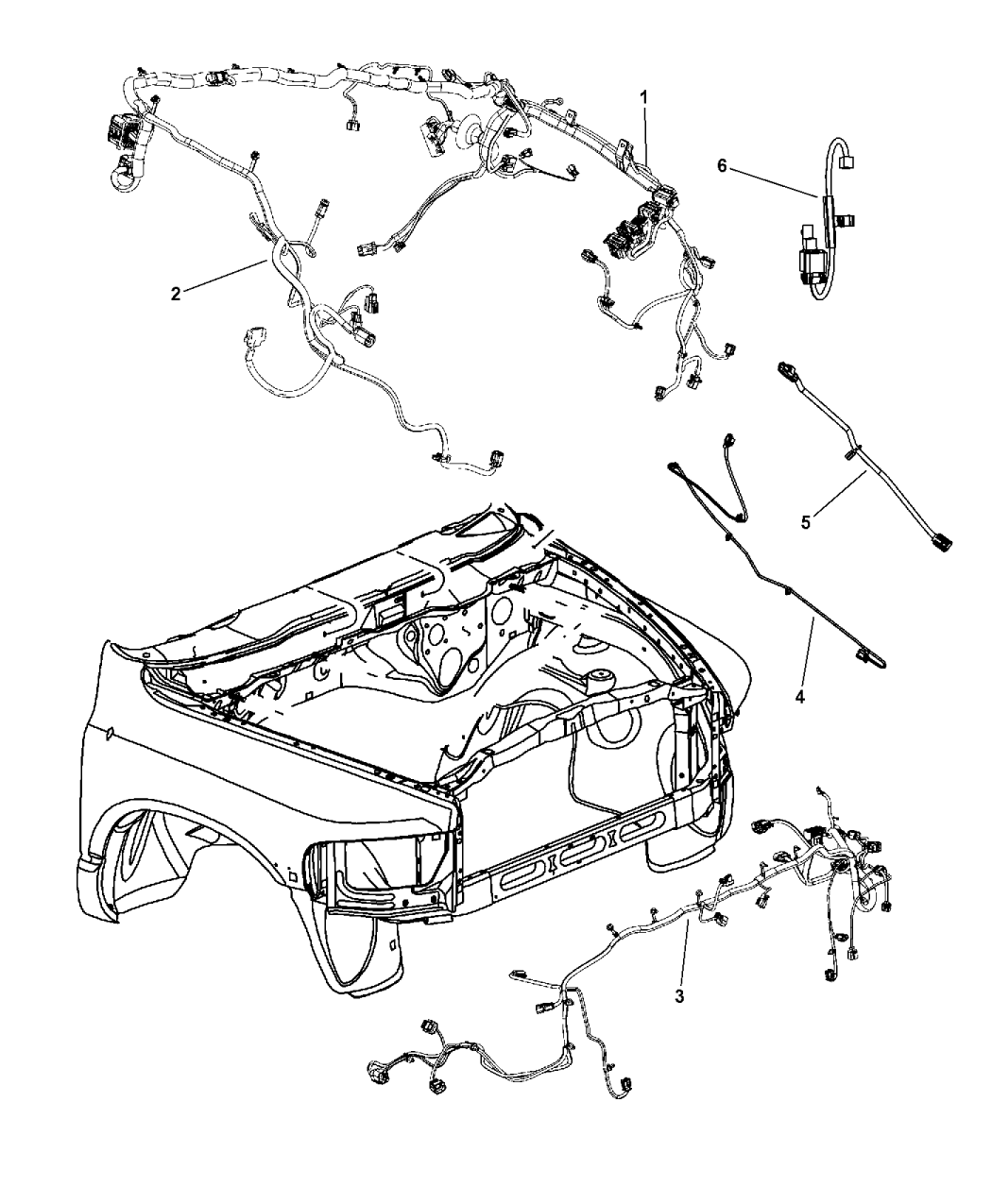 1
6
2
5
4
3