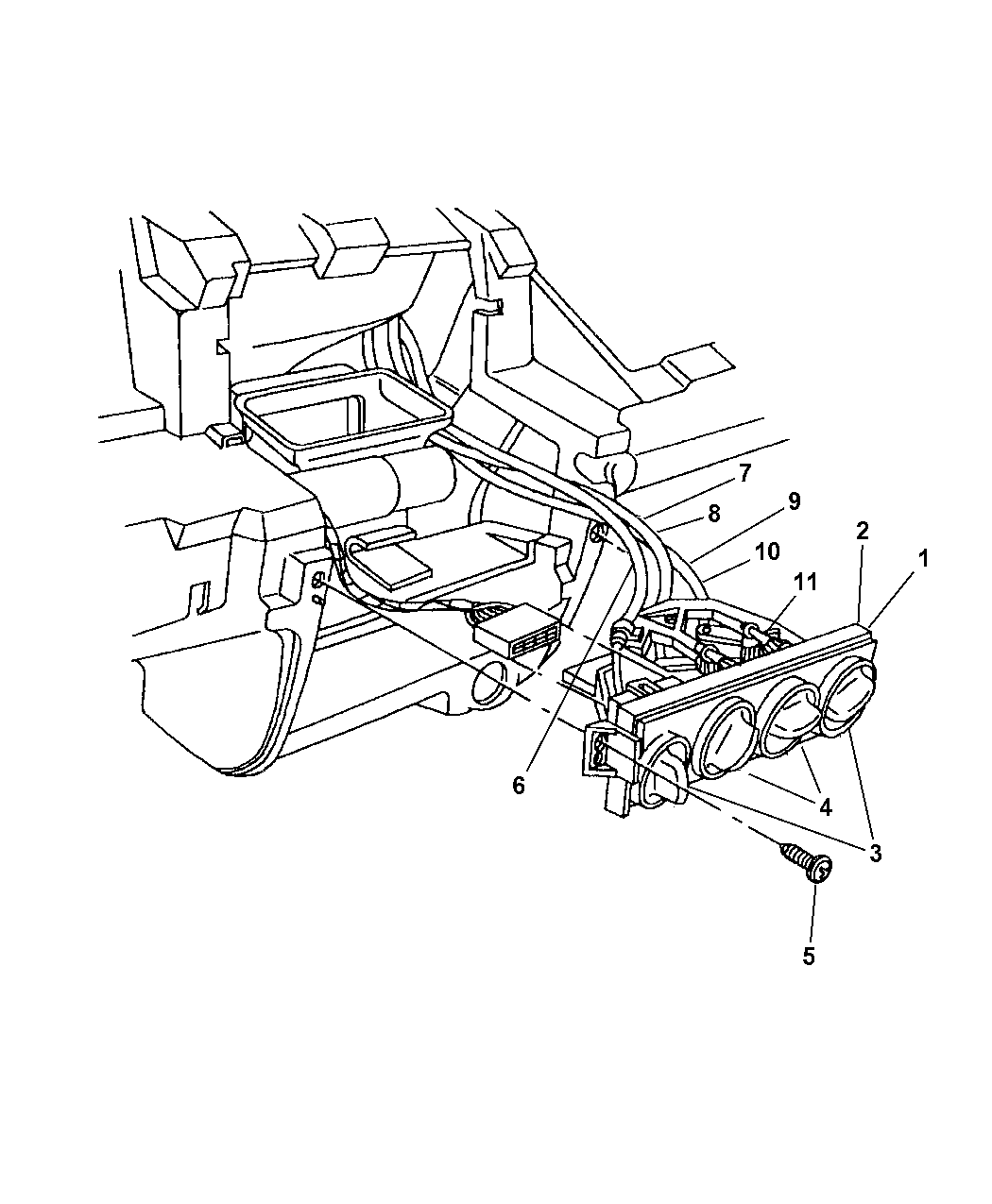 7
8
9
10
2
1
11
6
4
3
5