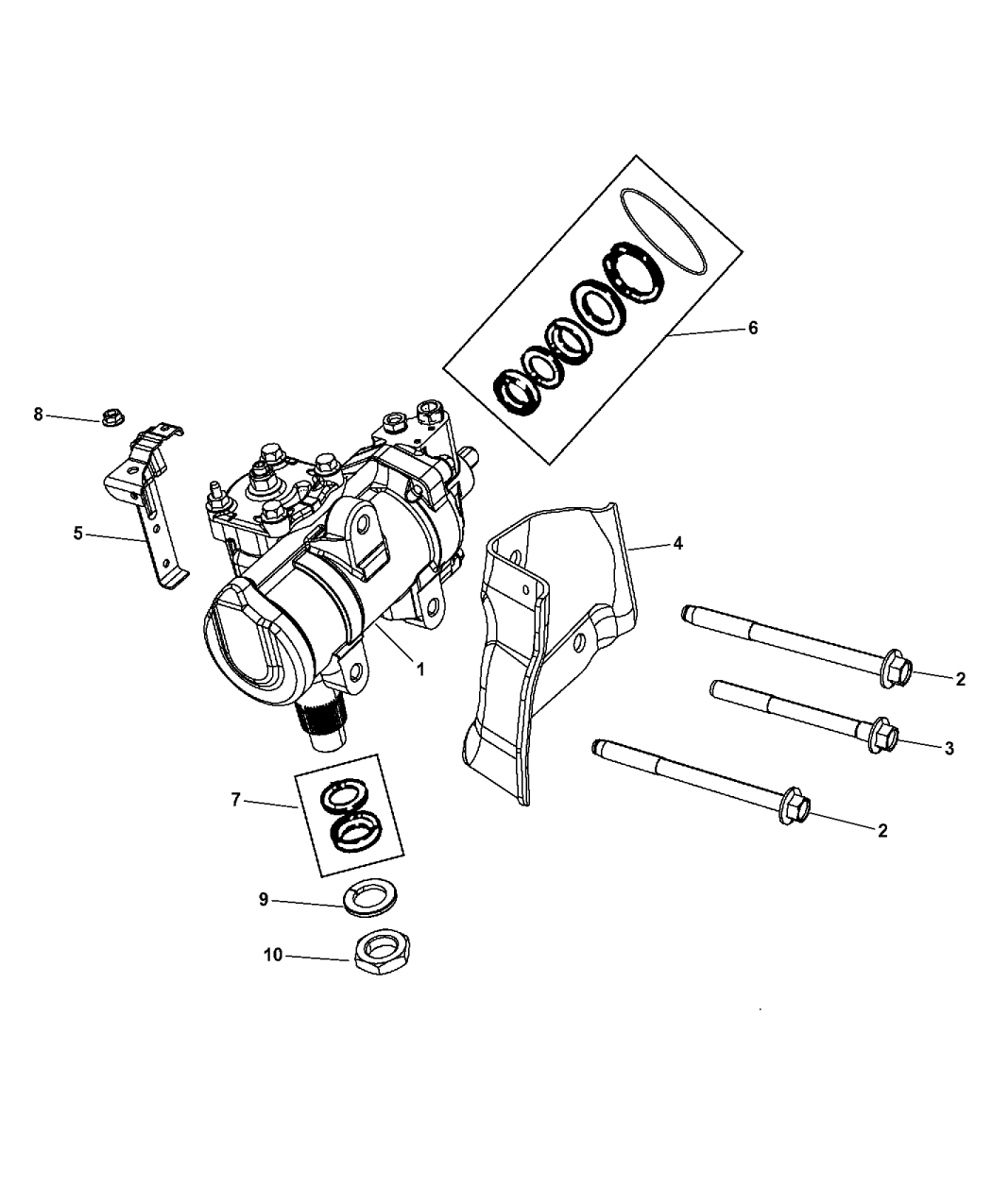 6
8
5
4
1
2
3
2
7
9
10