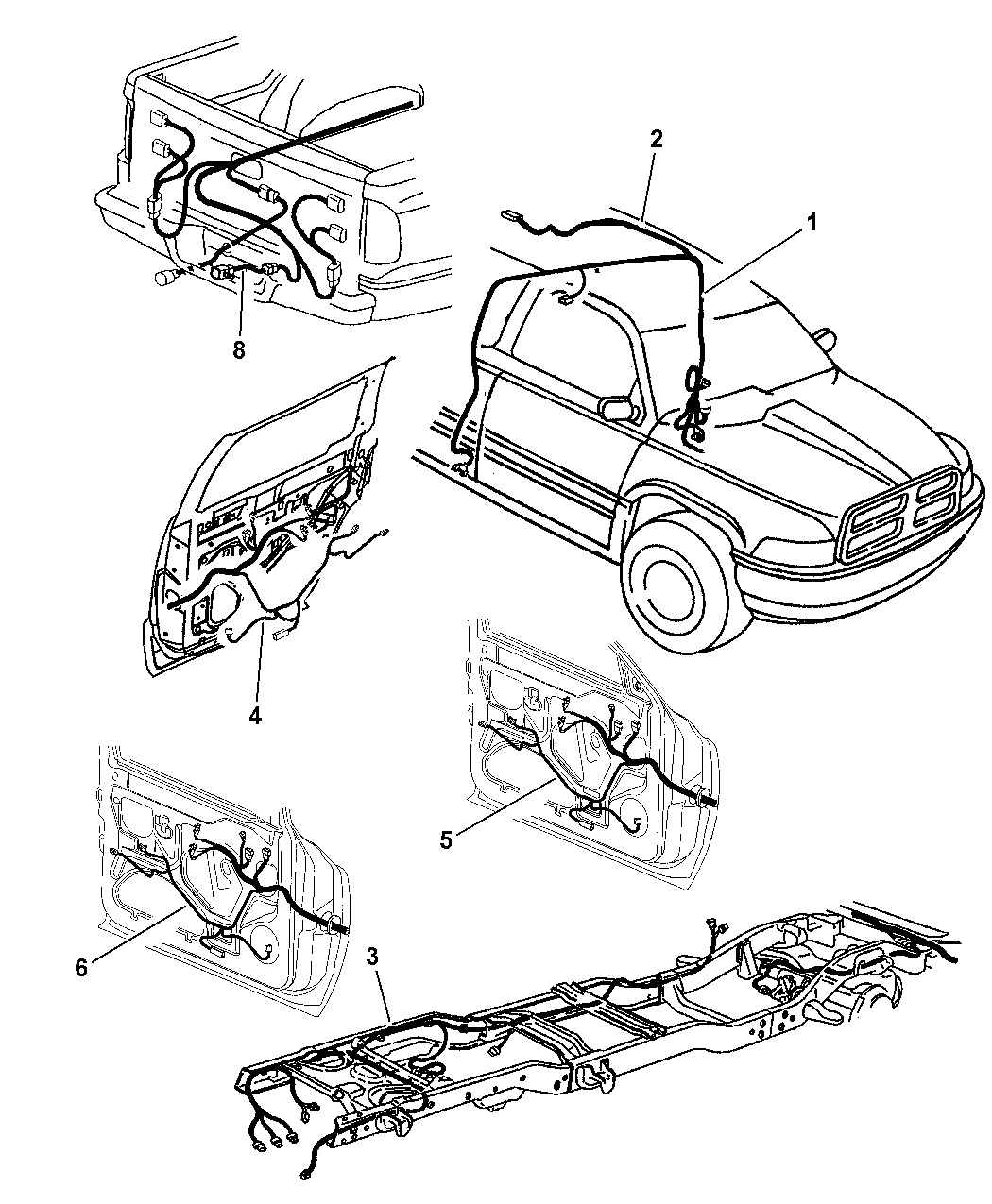 2
1
8
4
5
6
3