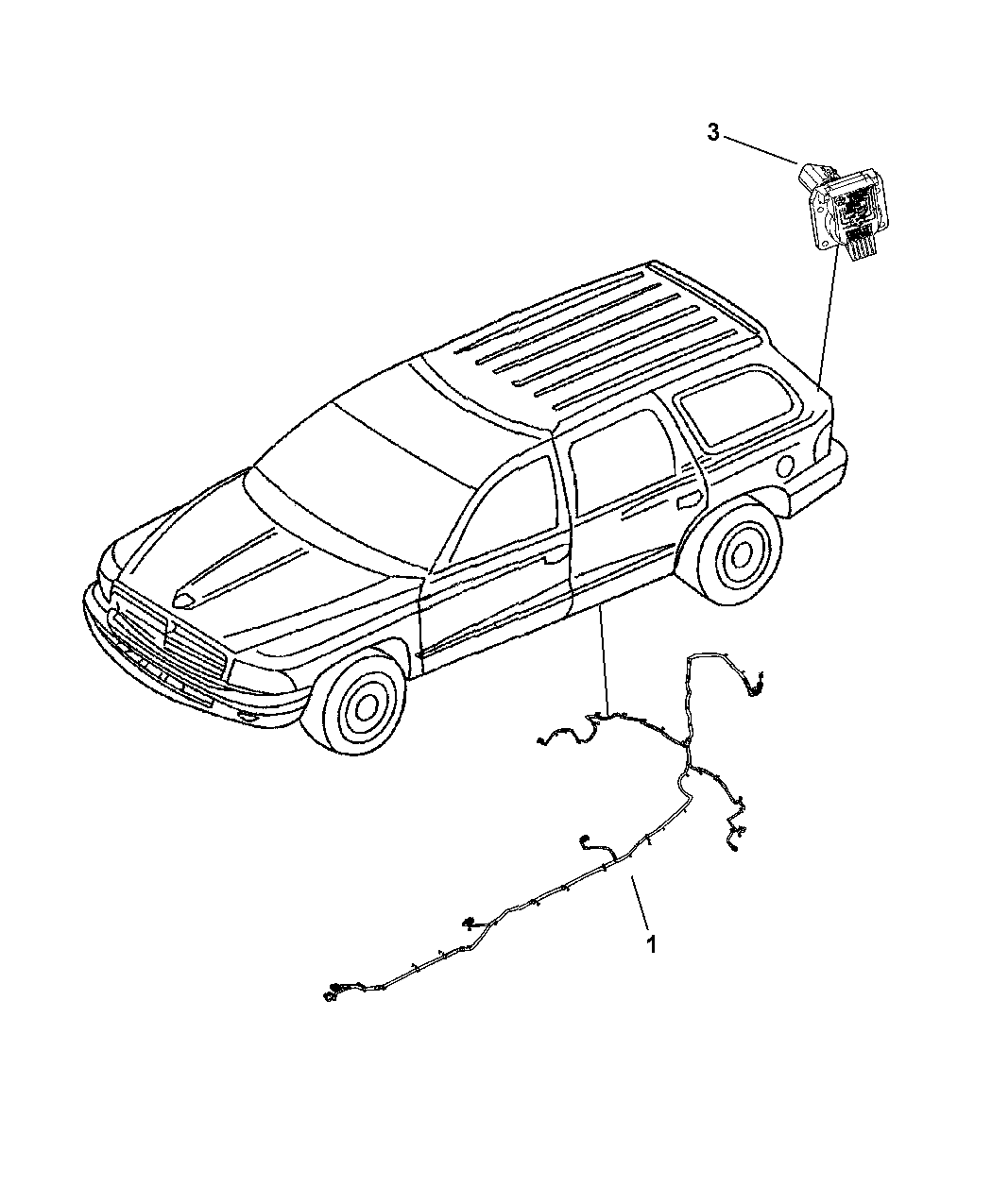 3

1