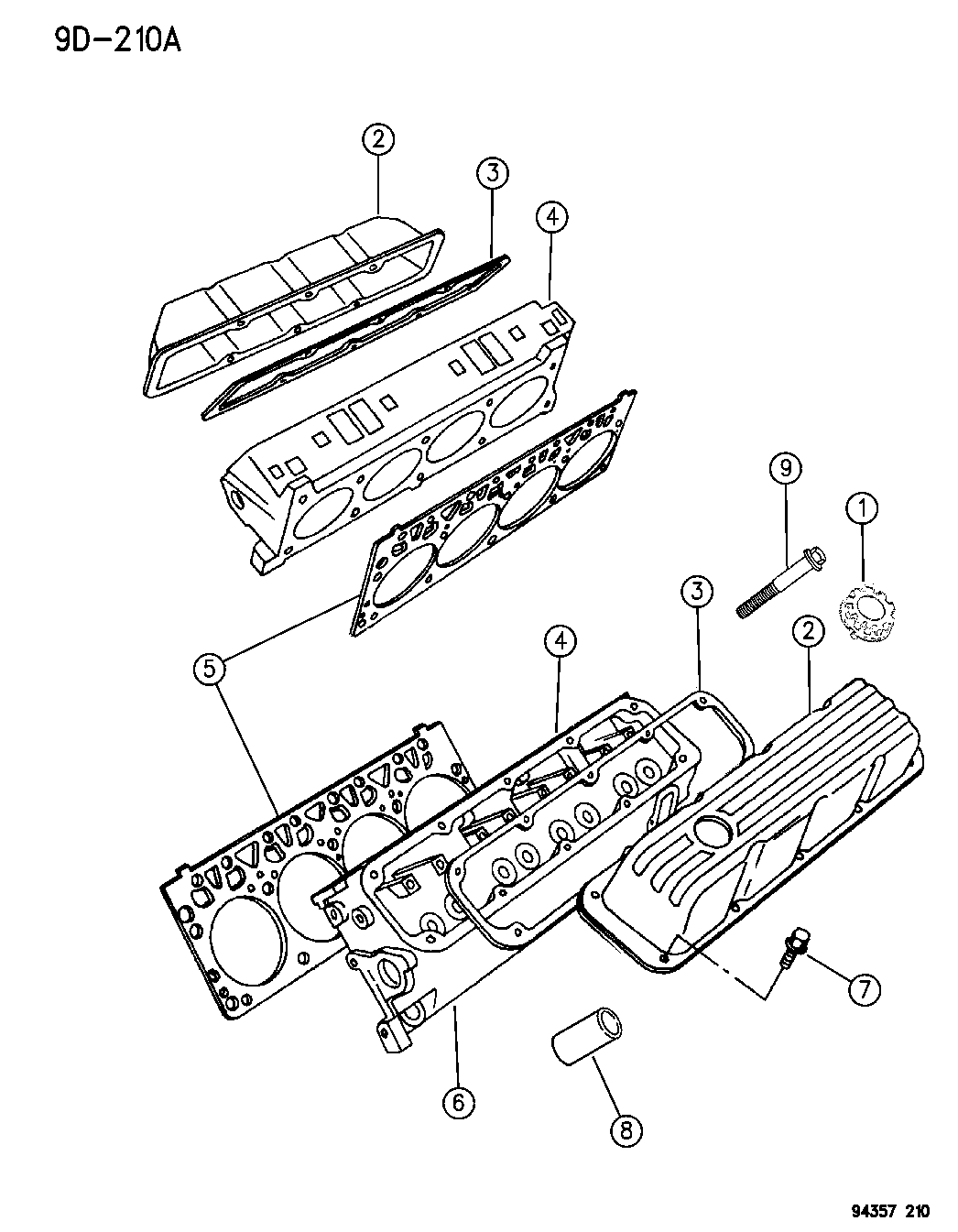 9D-210A

2
3
4
9
1
5
4
3
2
7
6
8

94357 210