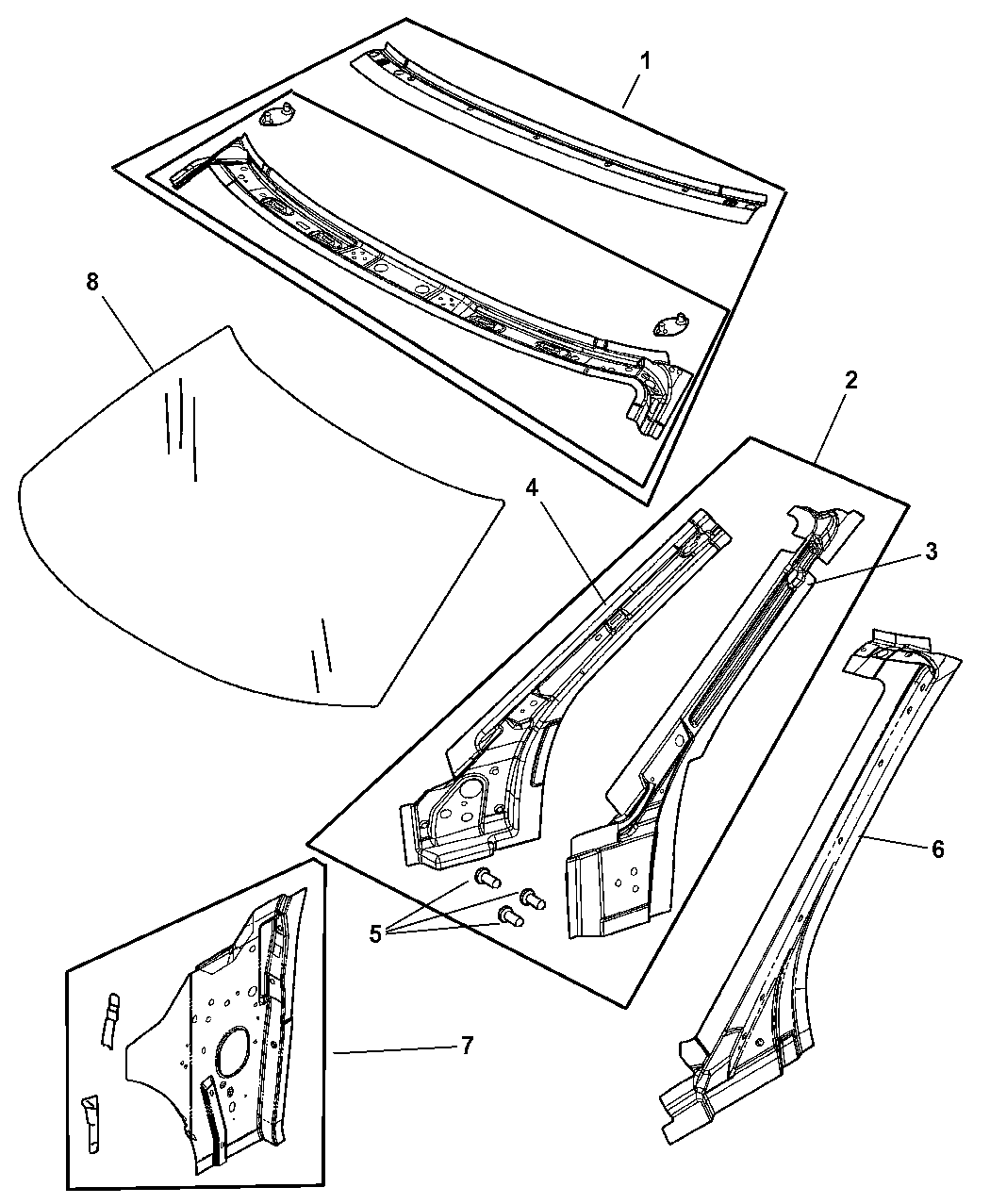 1
8
2
4
3
6
5
7