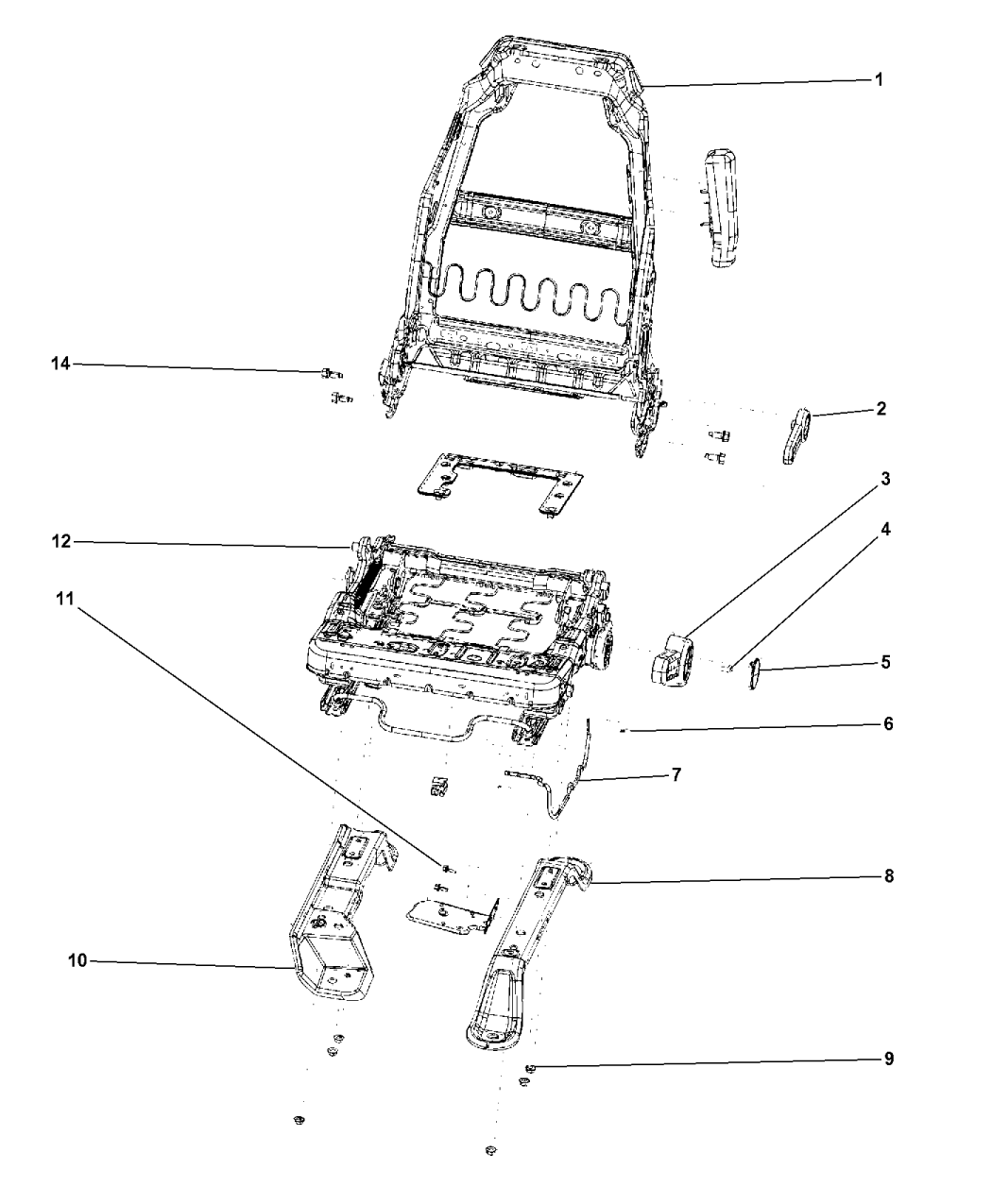 1
14
2
3
4
12
11
5
6
7
8
10
9