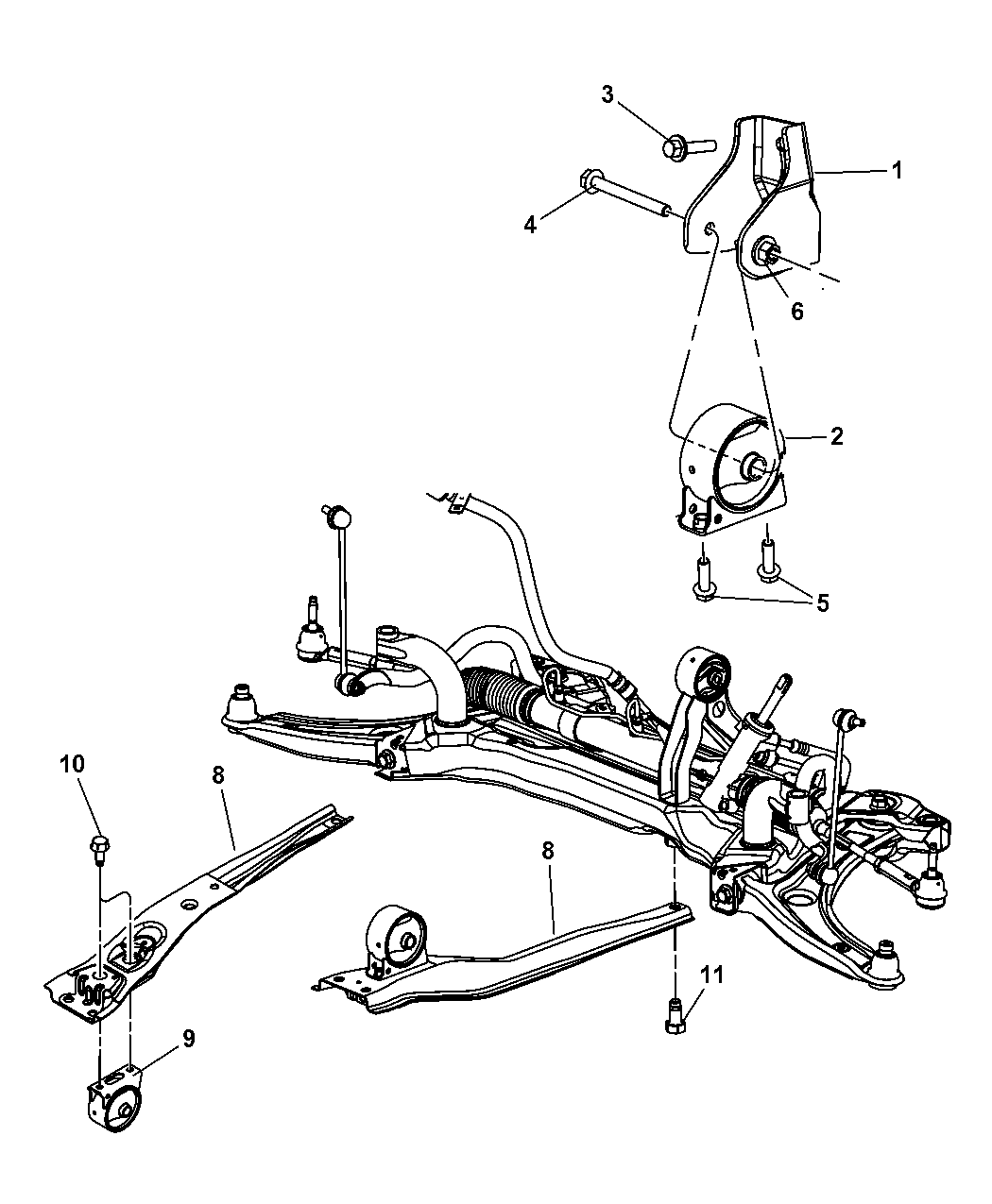 3
1
4
6
2
5
10
8
8
11
9