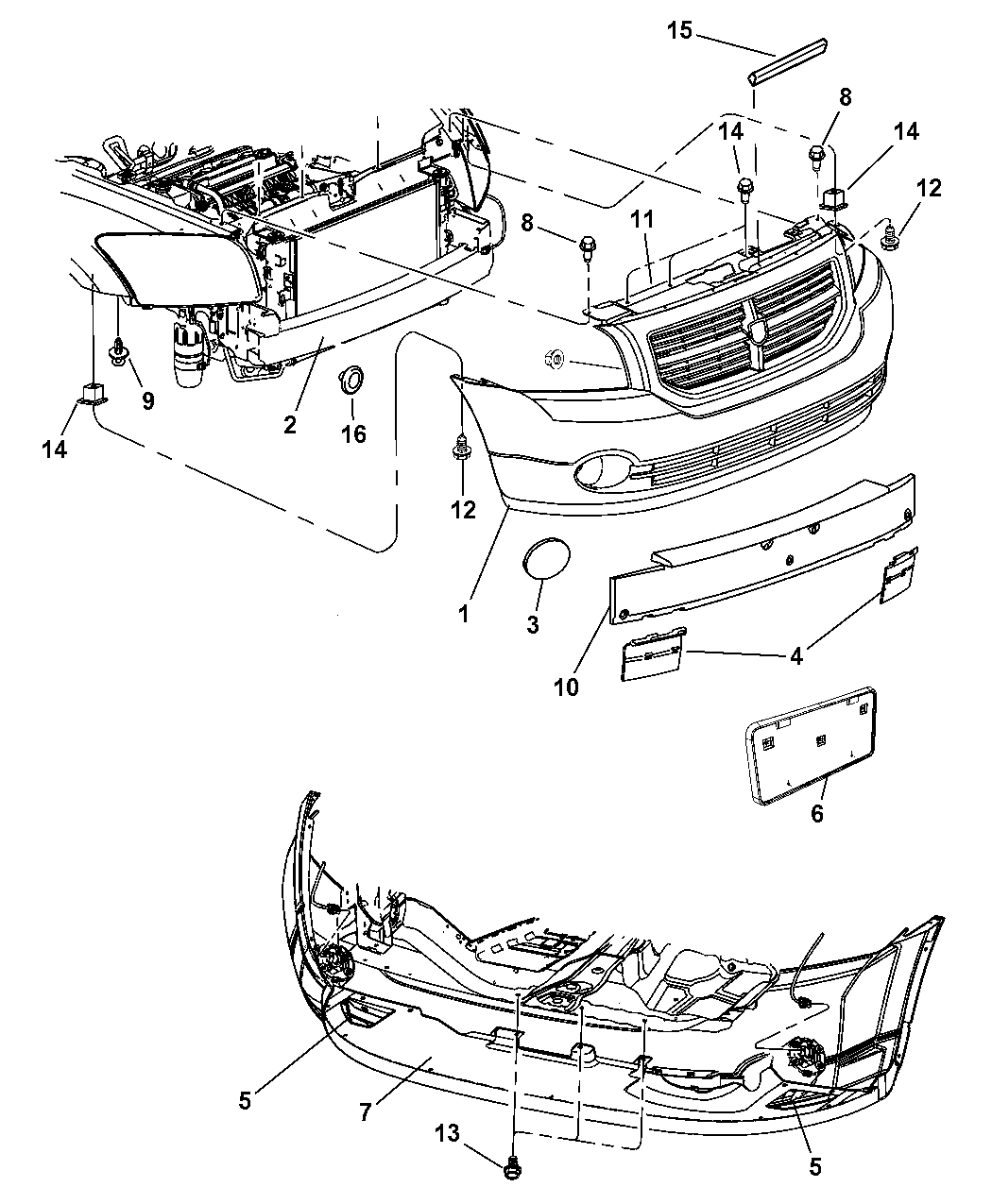 15
8
14
14
12
8
11
9
2
16
14
12
1
3
10
4
6
5
7
13
5