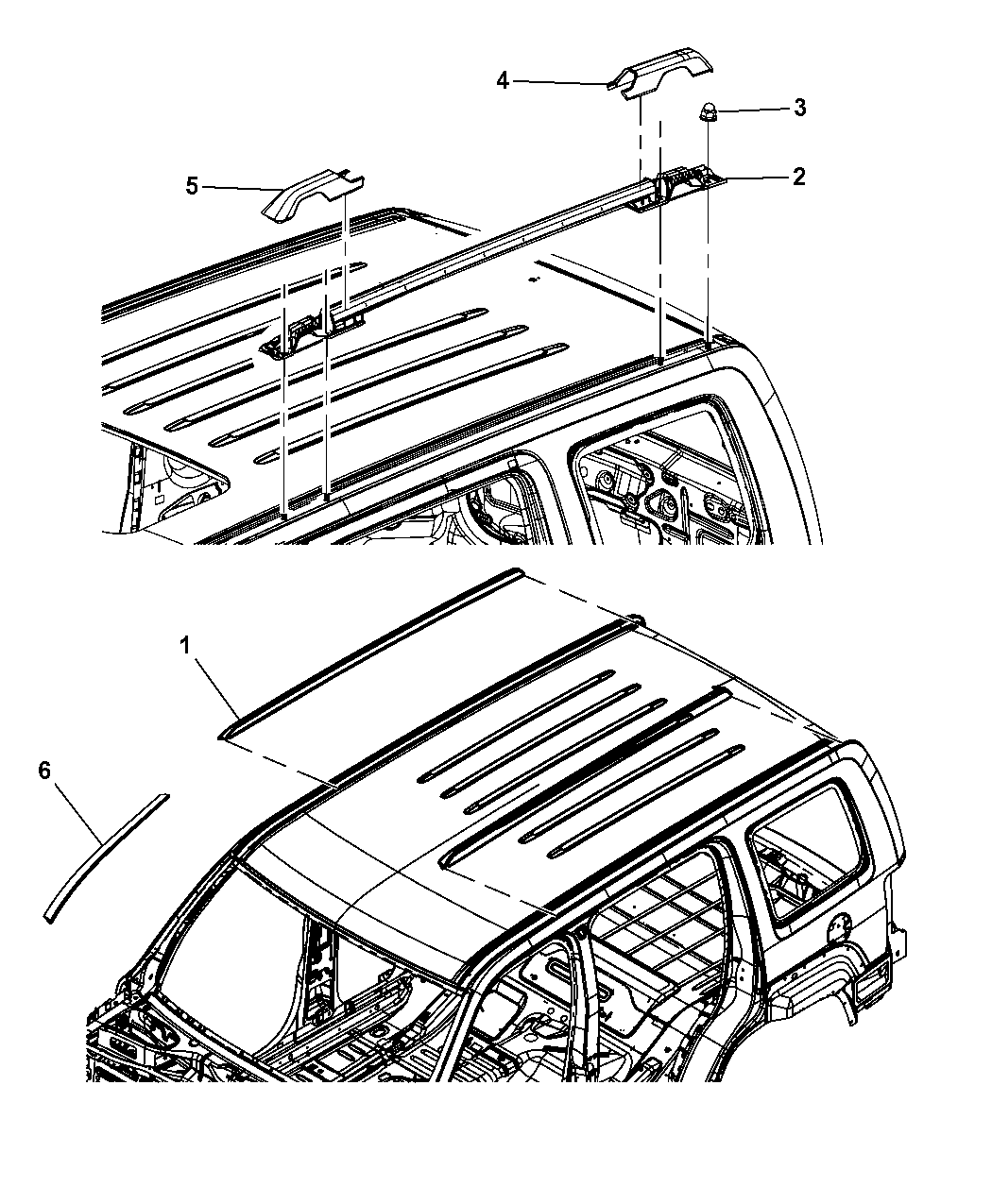 4
3
5
2
1
6