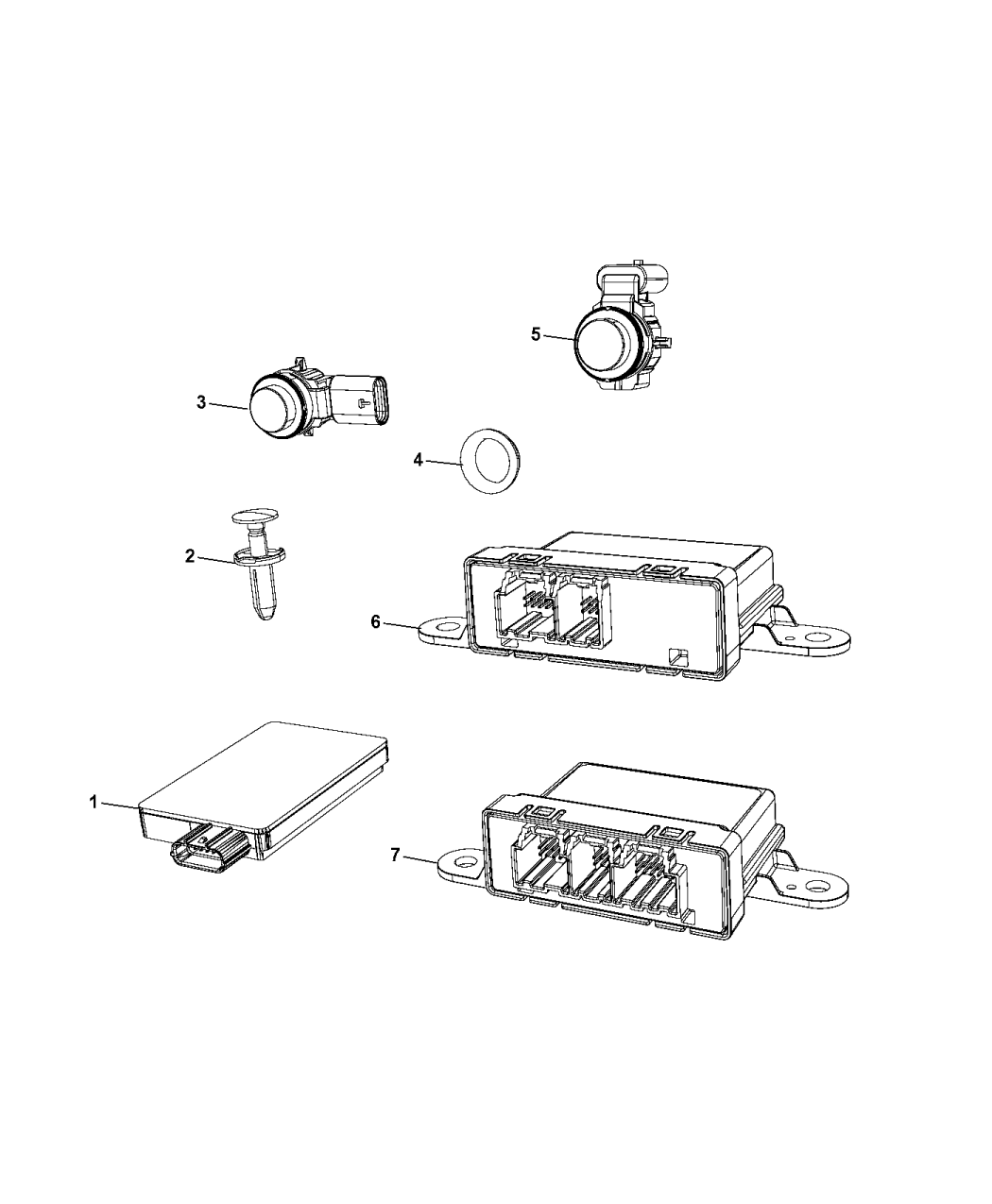 5
3
4
2
6
1
7