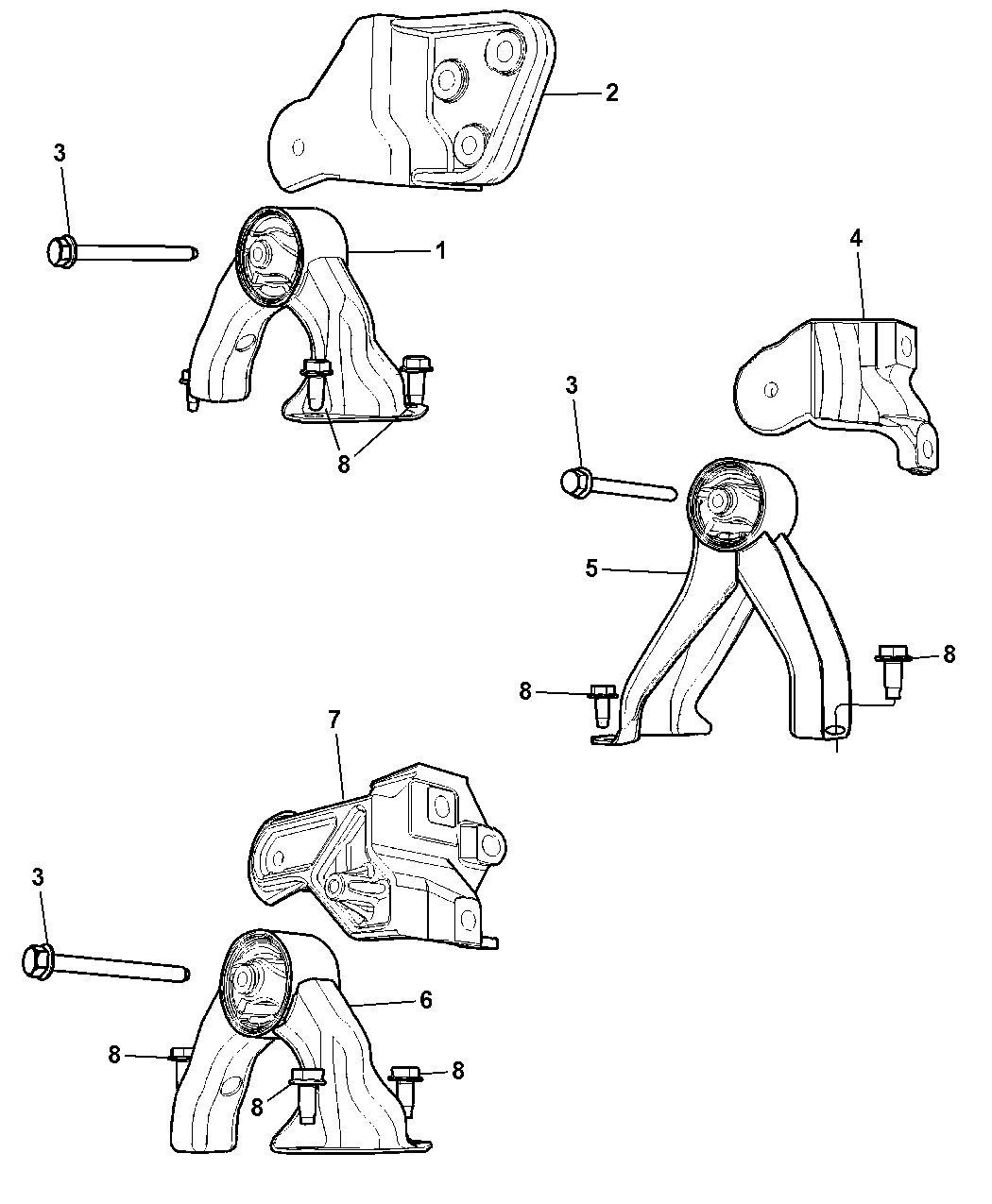 2
3
1
8
4
3
5
8
8
7
3
6
8
8
8