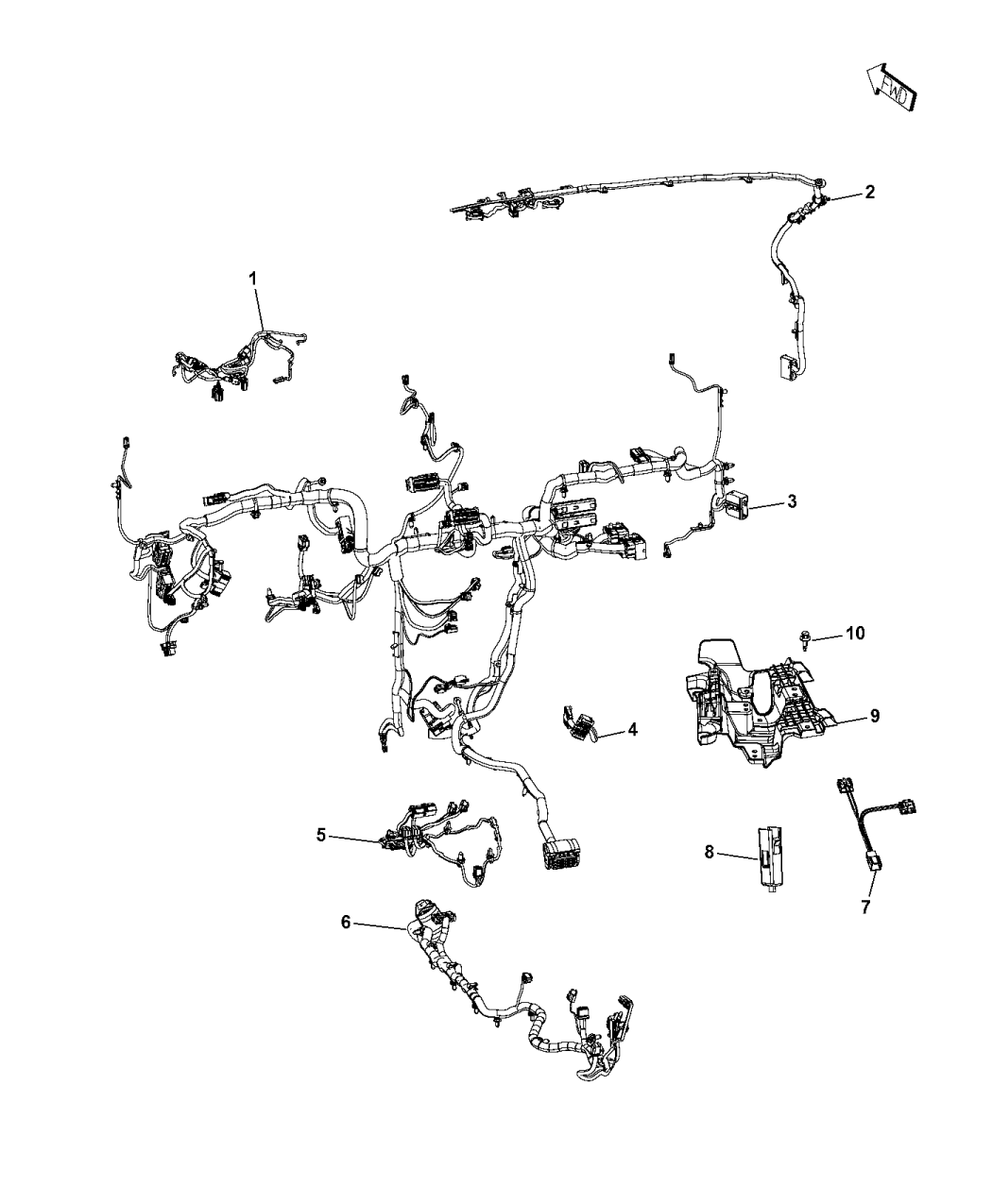 FWD

2

1

3

10

9

4

5

8

7

6