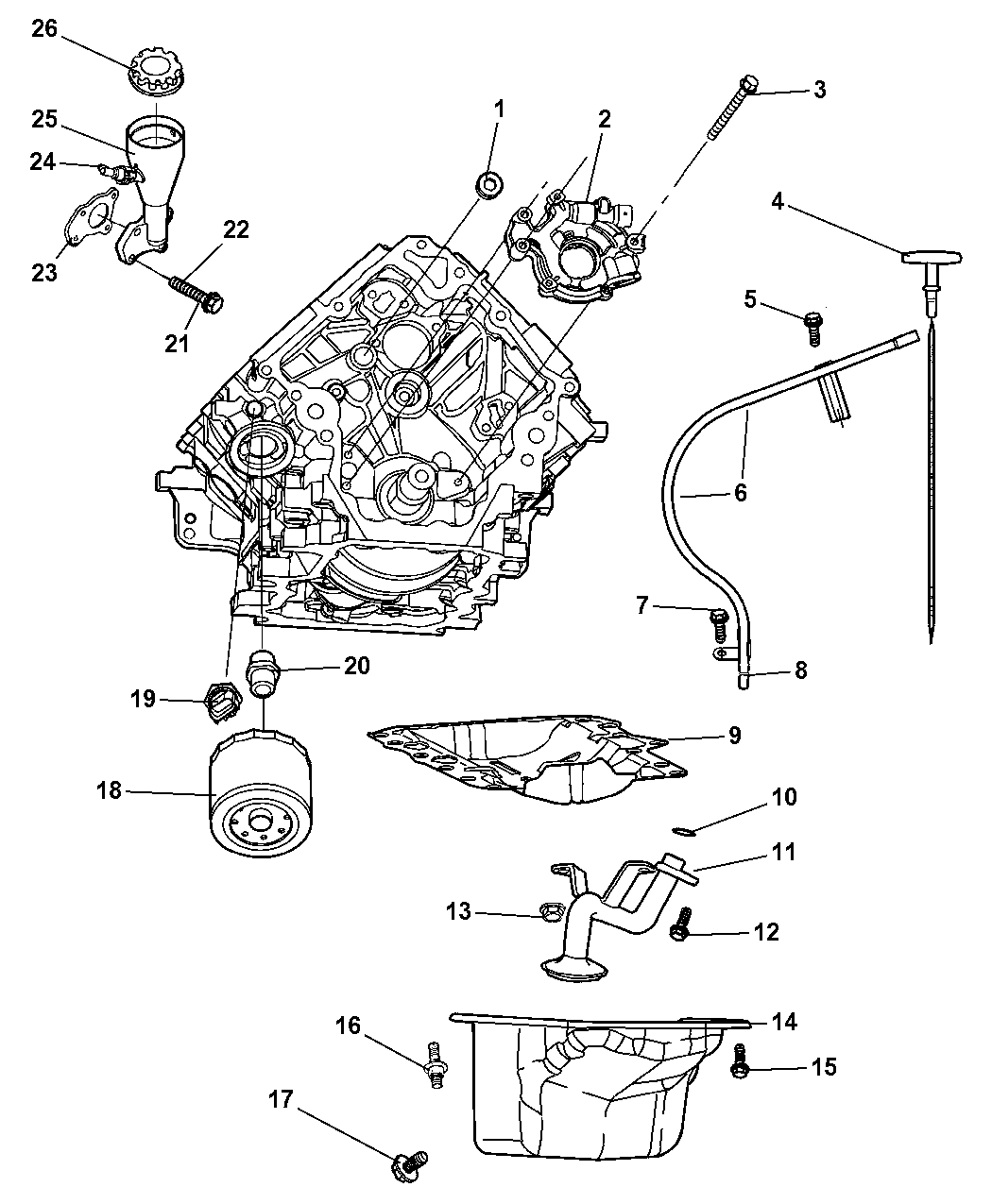 26
25
24
23
22
21
1
2
3
4
5
6
7
8
20
19
18
9
10
11
13
12
14
16
15
17