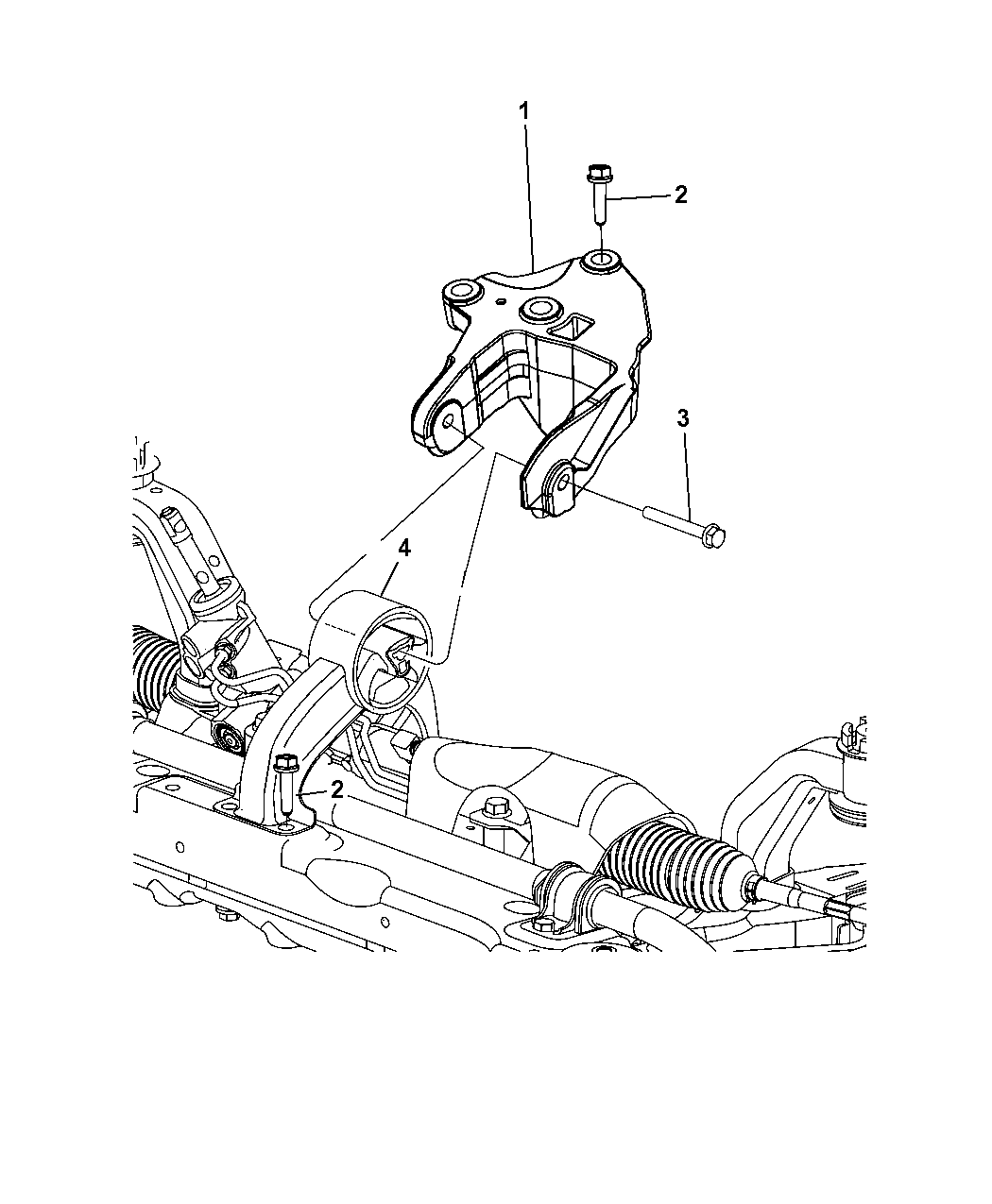 1
2
3
4
2