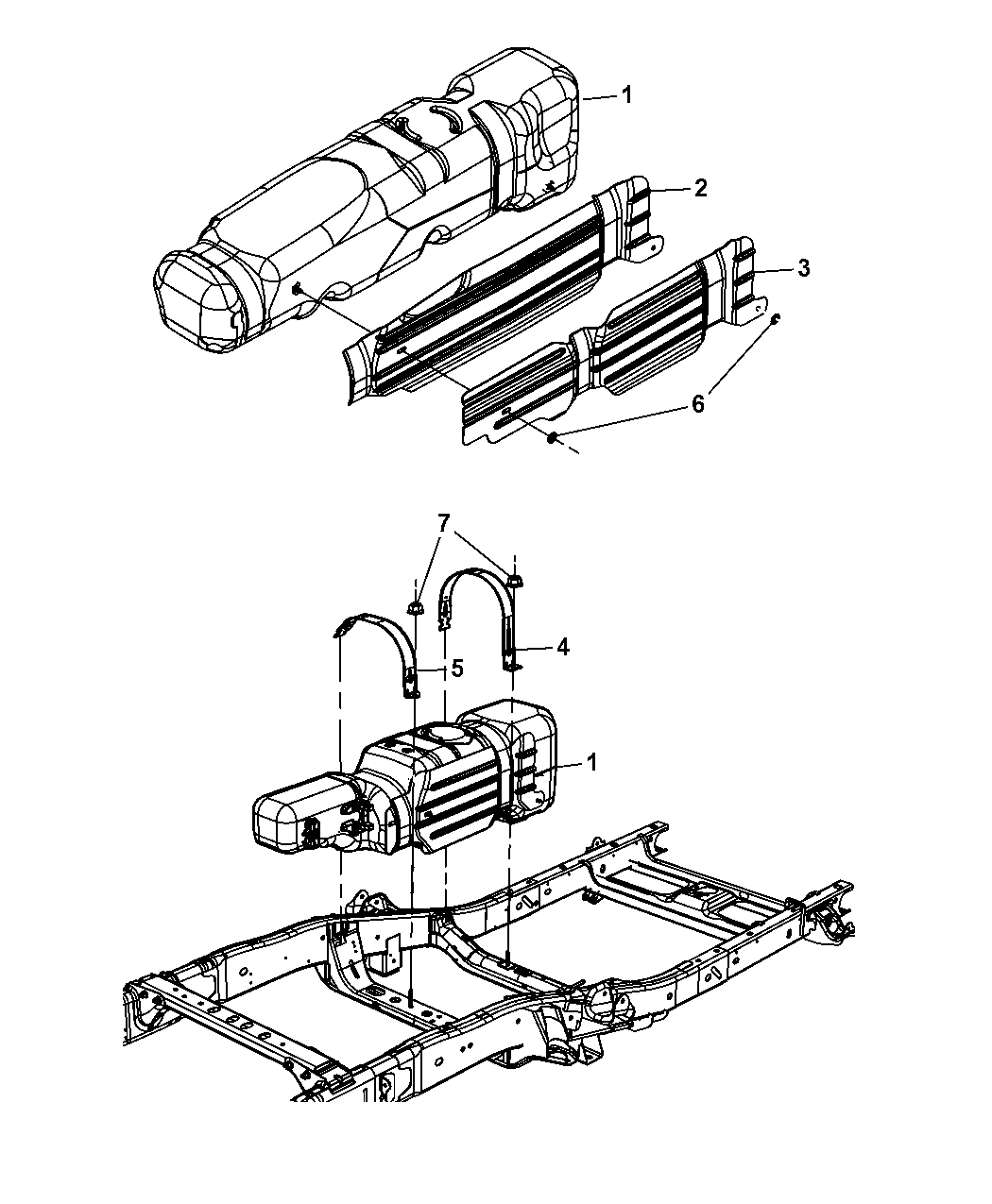 1
2
3
6
7
4
5
1