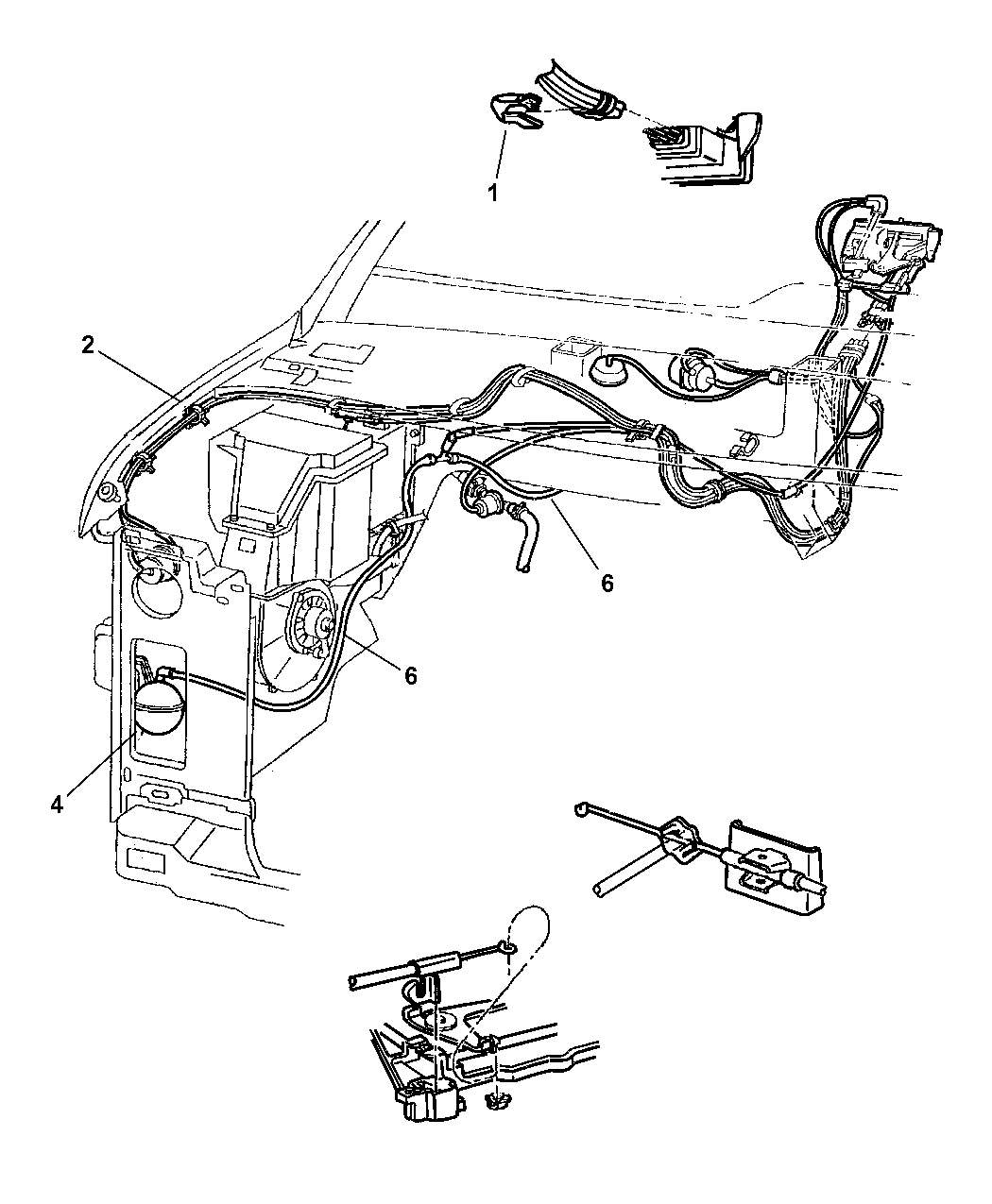 1

2

6

6

4