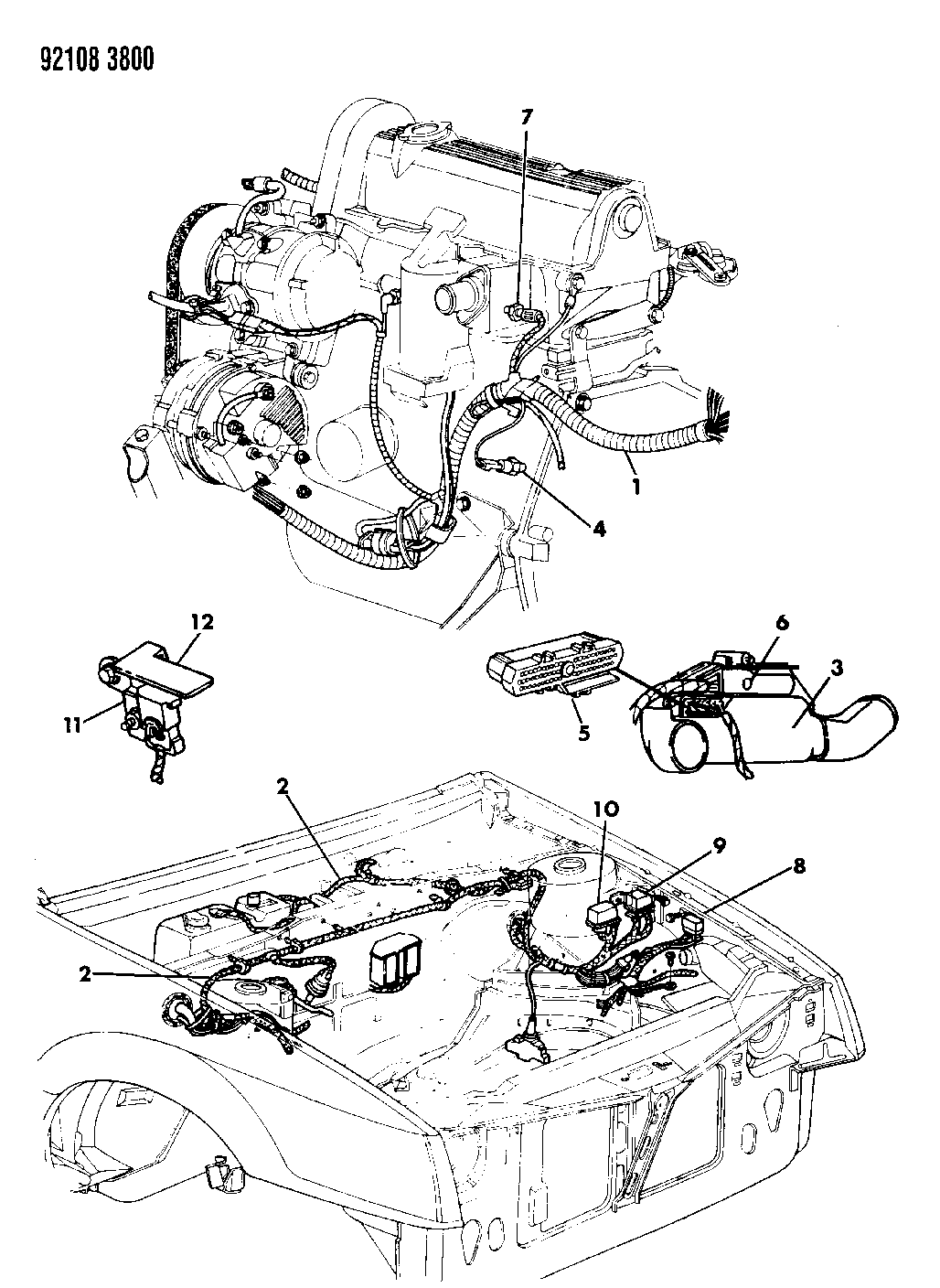 92108 3800

7

1

4

12

11

6

3

5

2

10

9

8

2