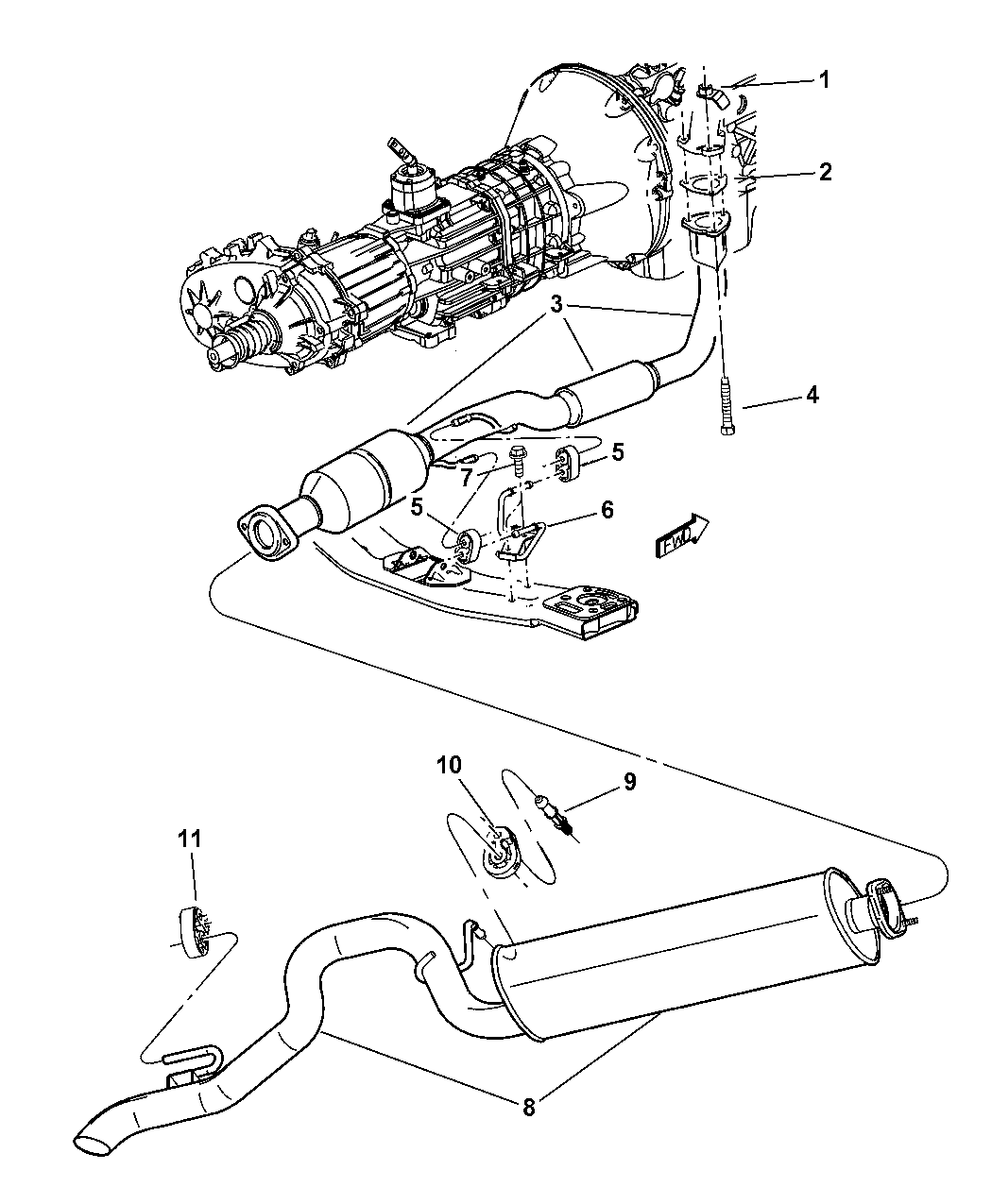 1
2
3
4
5
7
5
6
FWD
10
9
11
8