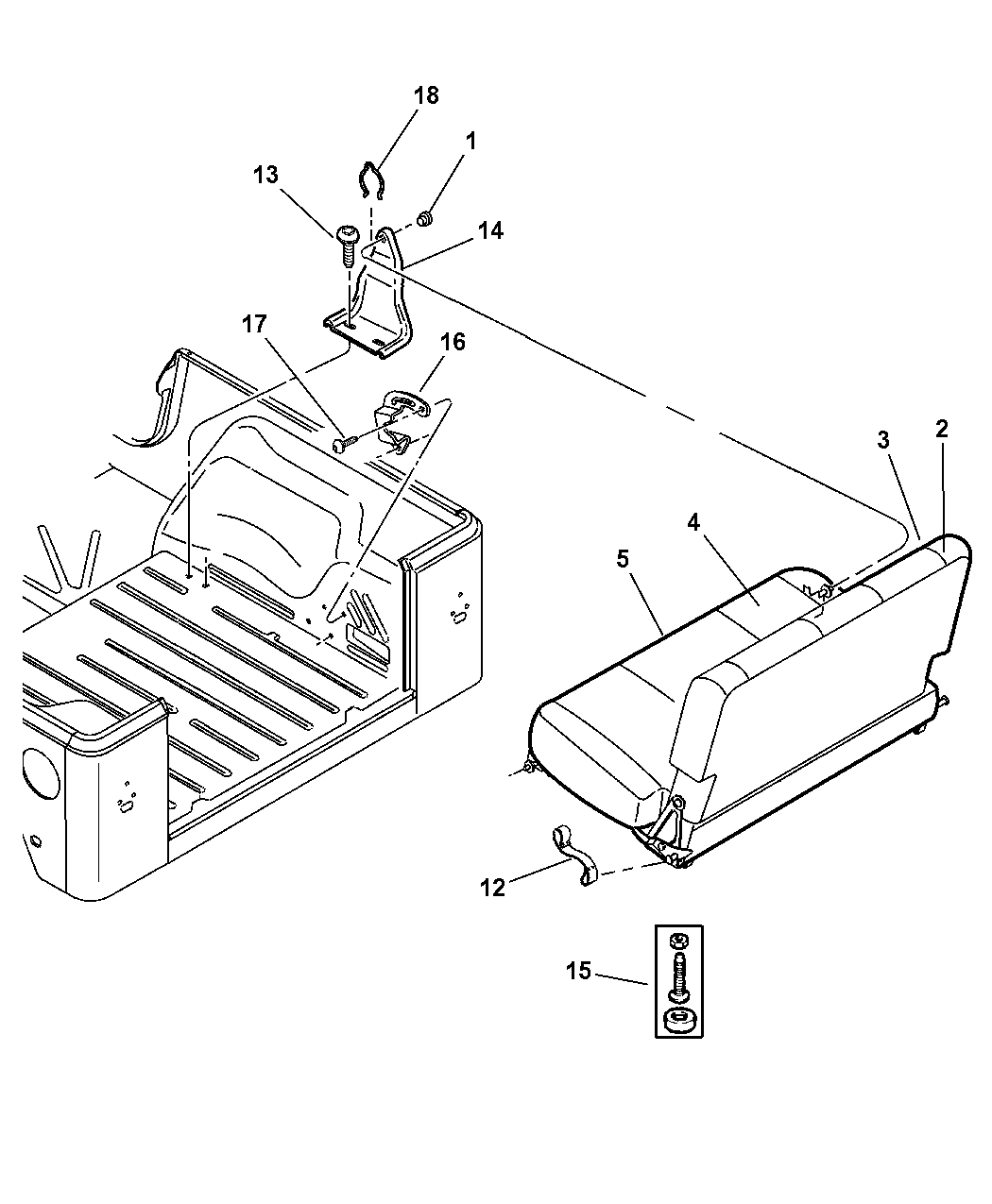 18
1
13
14
17
16
3
2
4
5
12
15