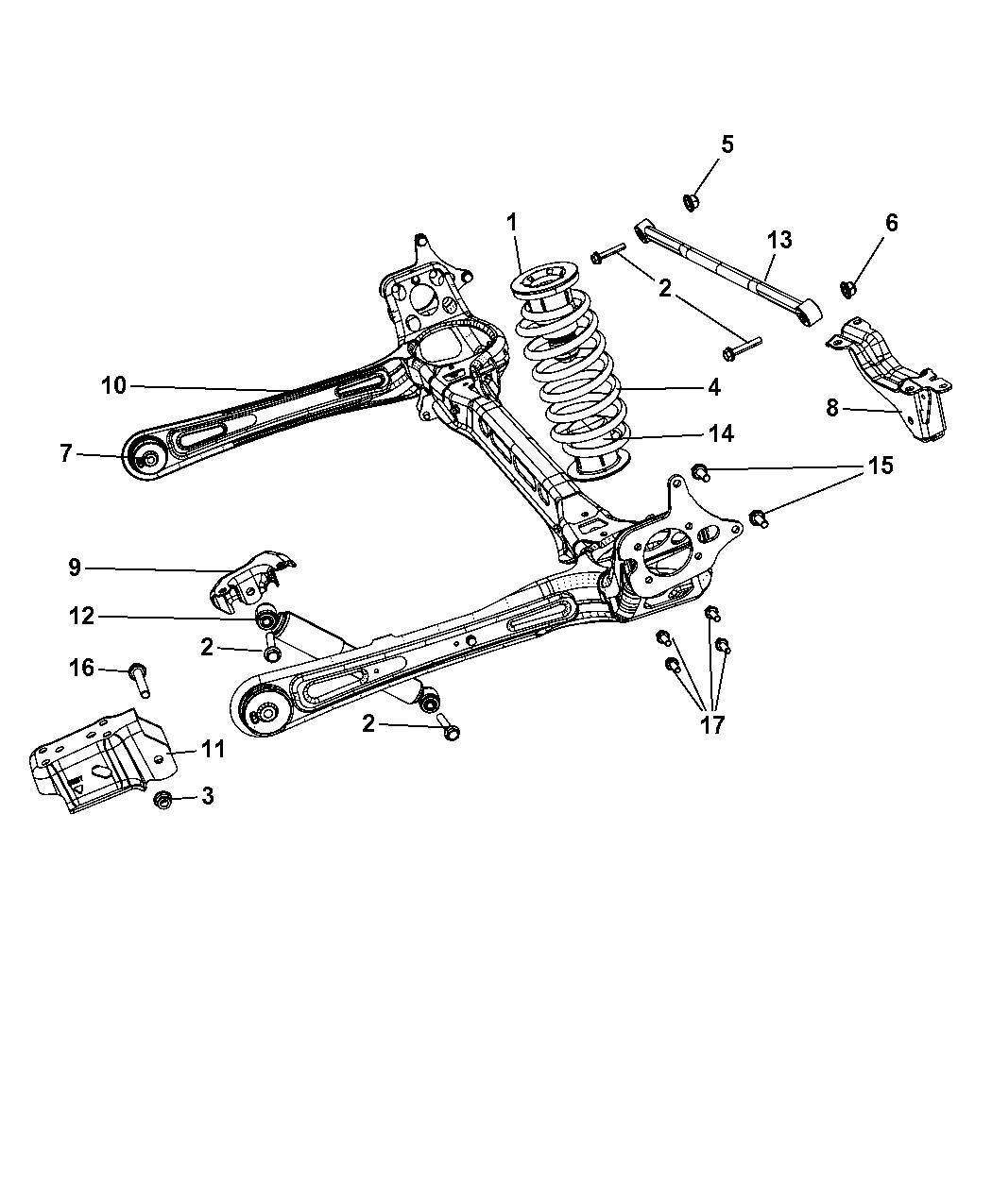 5
1
13
6
2
10
4
8
14
7
15
9
12
2
16
2
17
11
3