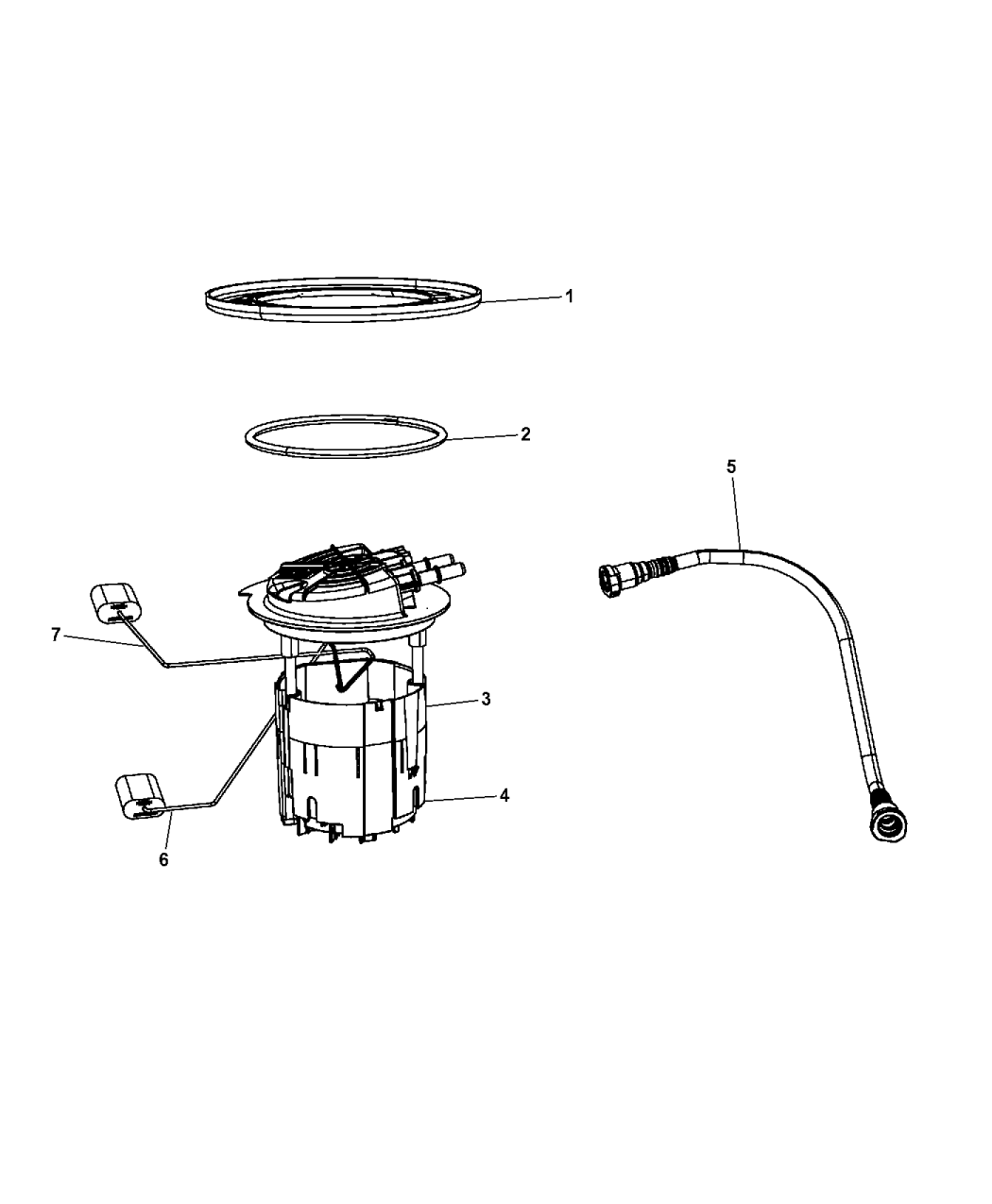 1

2

5

7

3

4

6