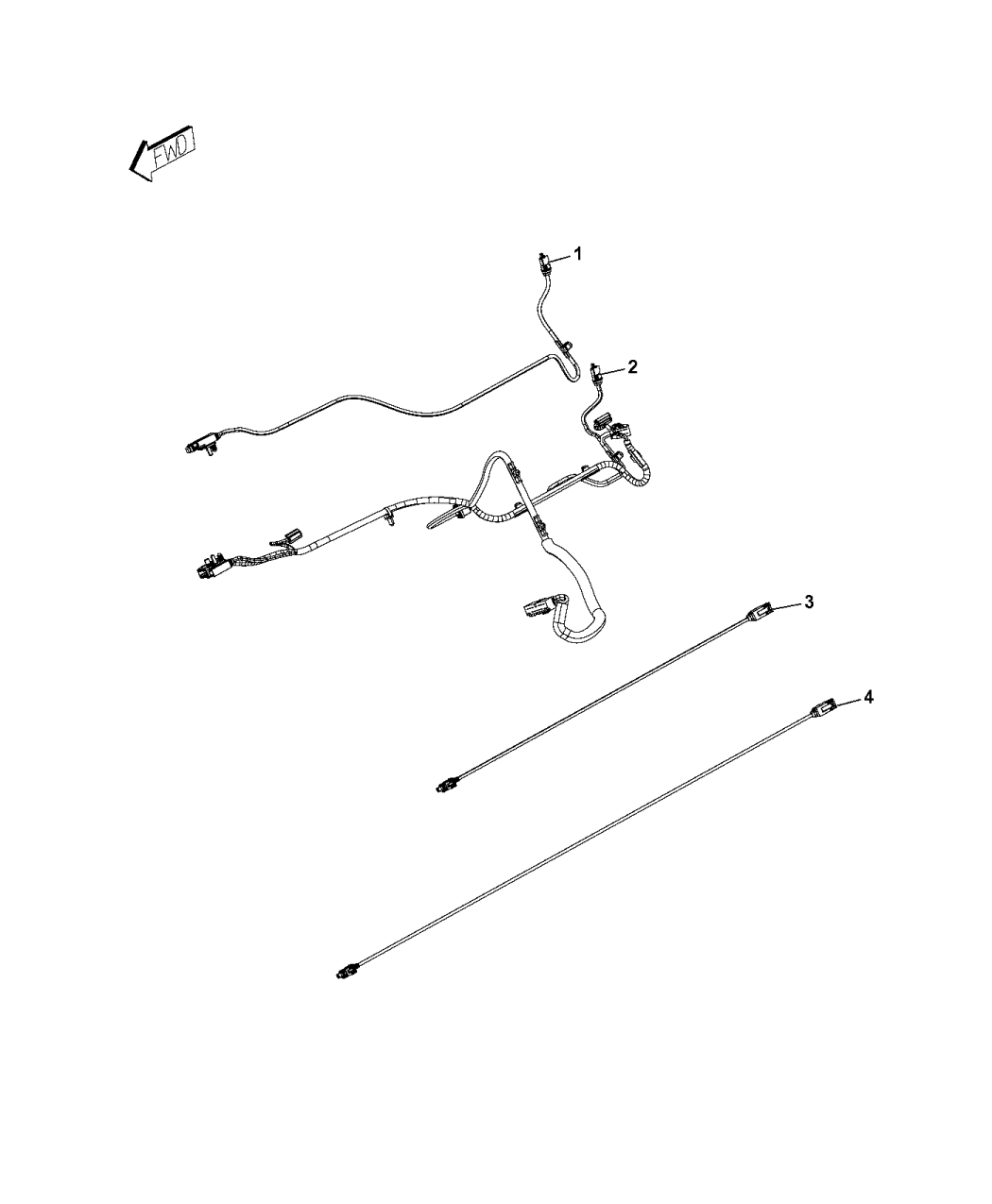 FWD

1

2

3

4