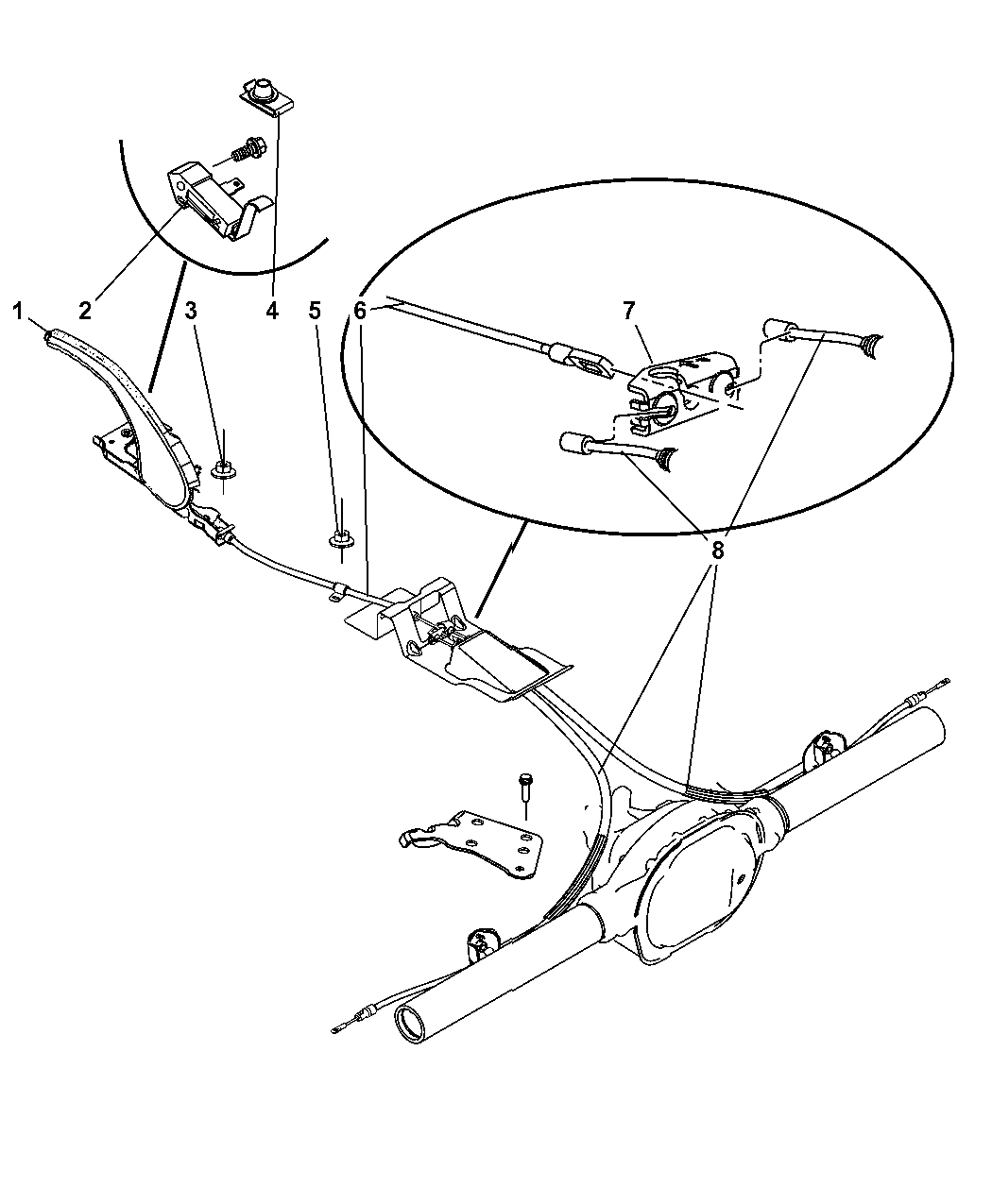 1
2
3
4
5
6
7
8