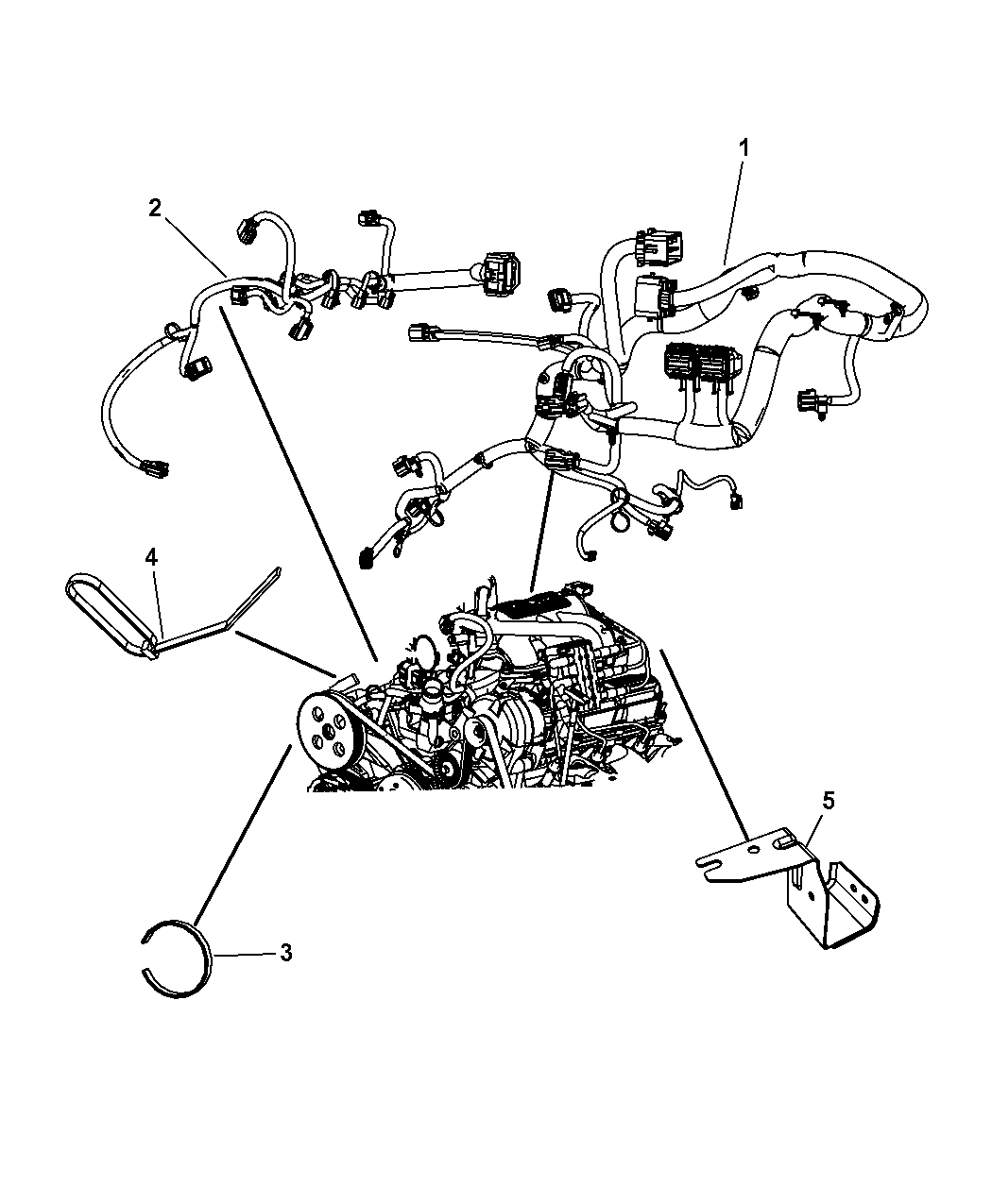 1
2
4
5
3