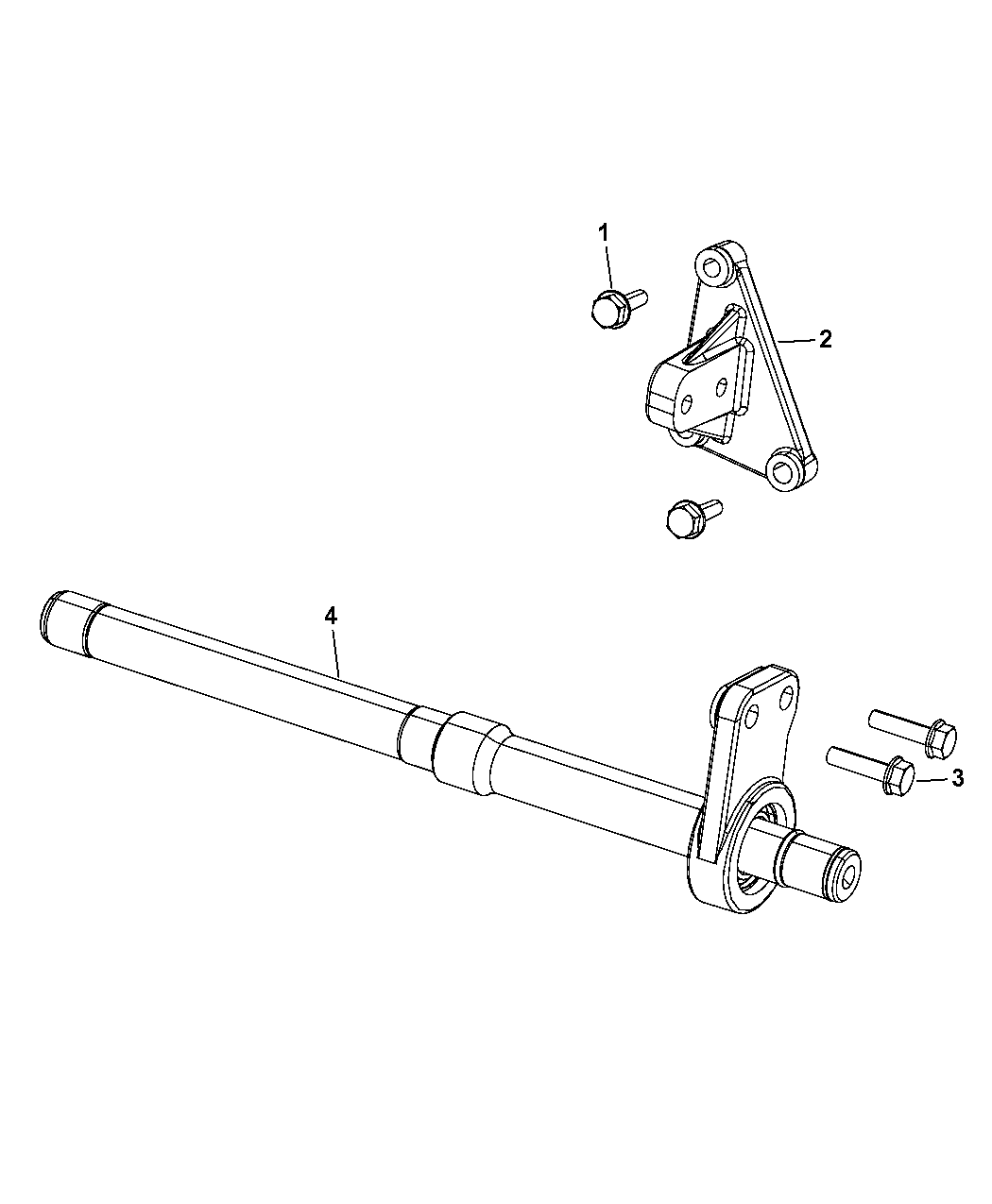 1
2
4
3