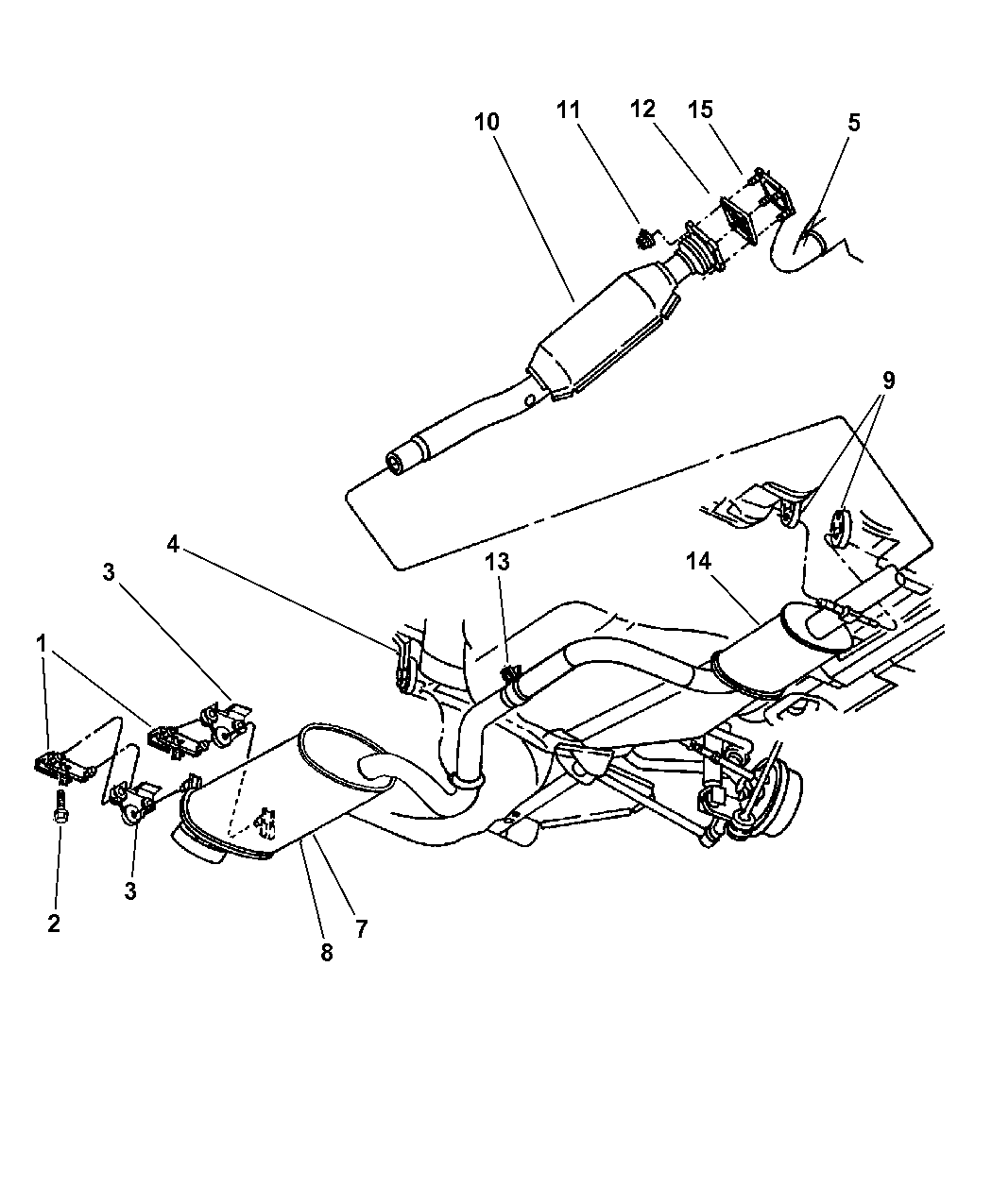 10
11
12
15
5
9
4
13
14
3
1
3
2
8
7