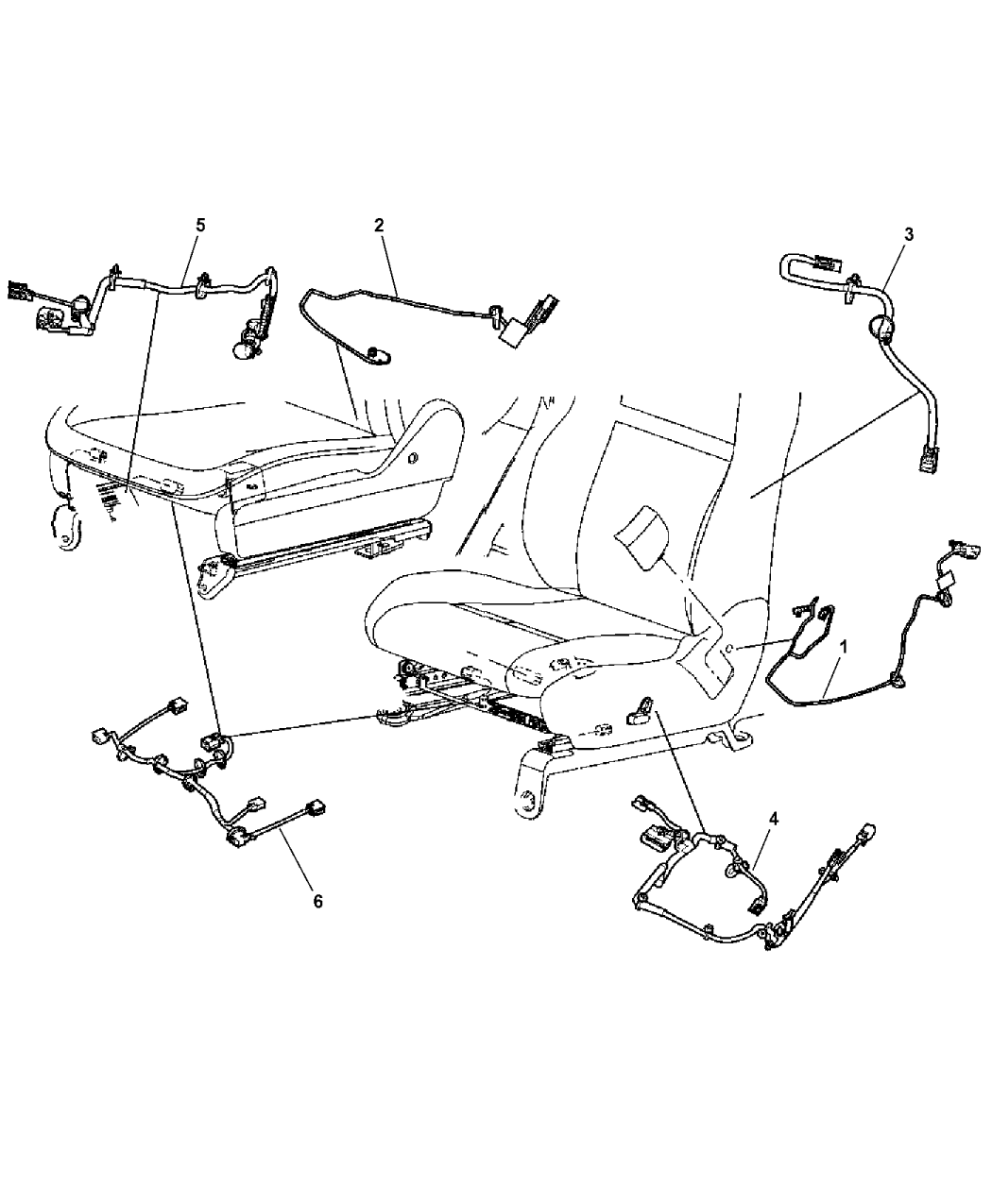 5
2
3
1
4
6