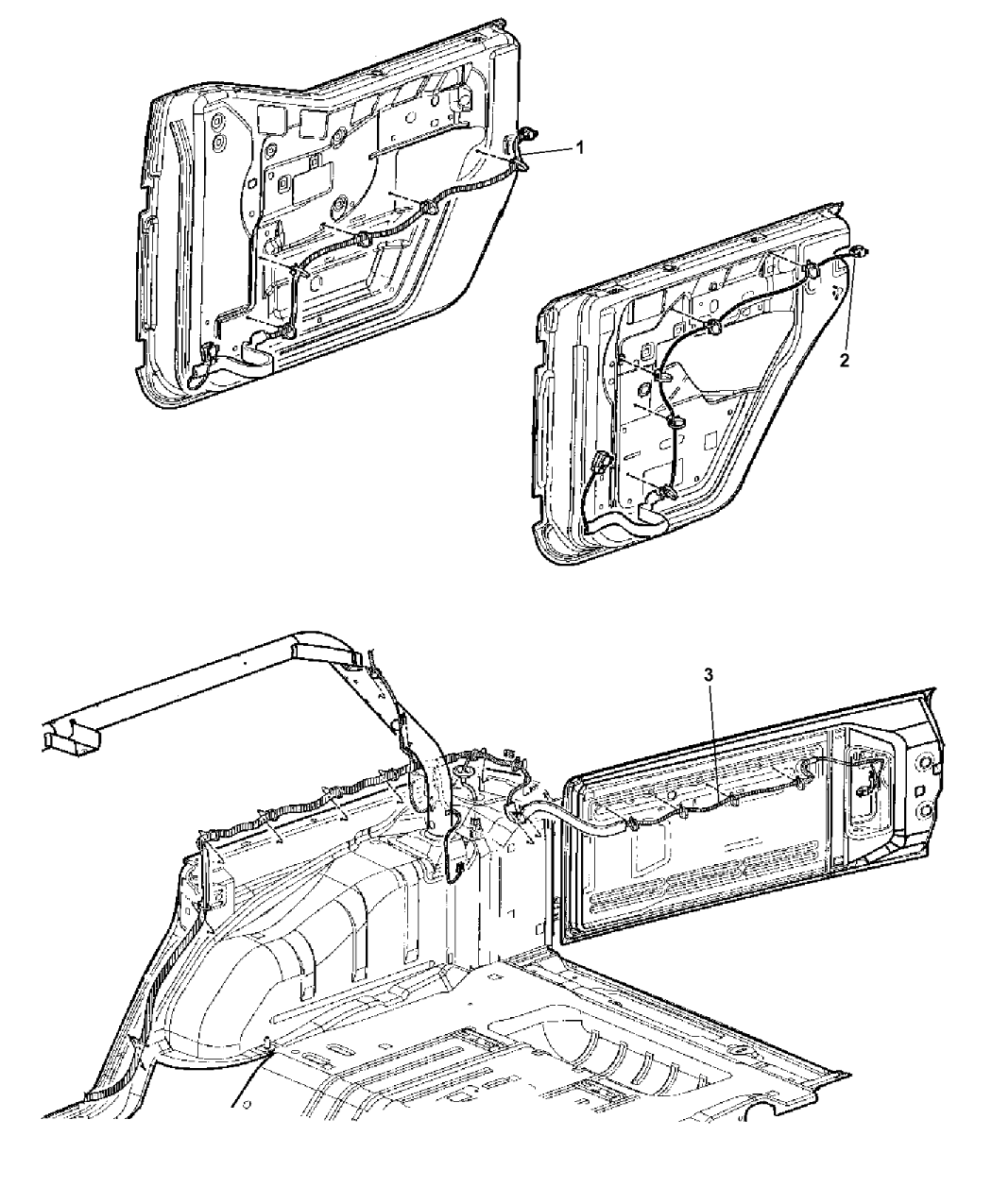 1

2

3