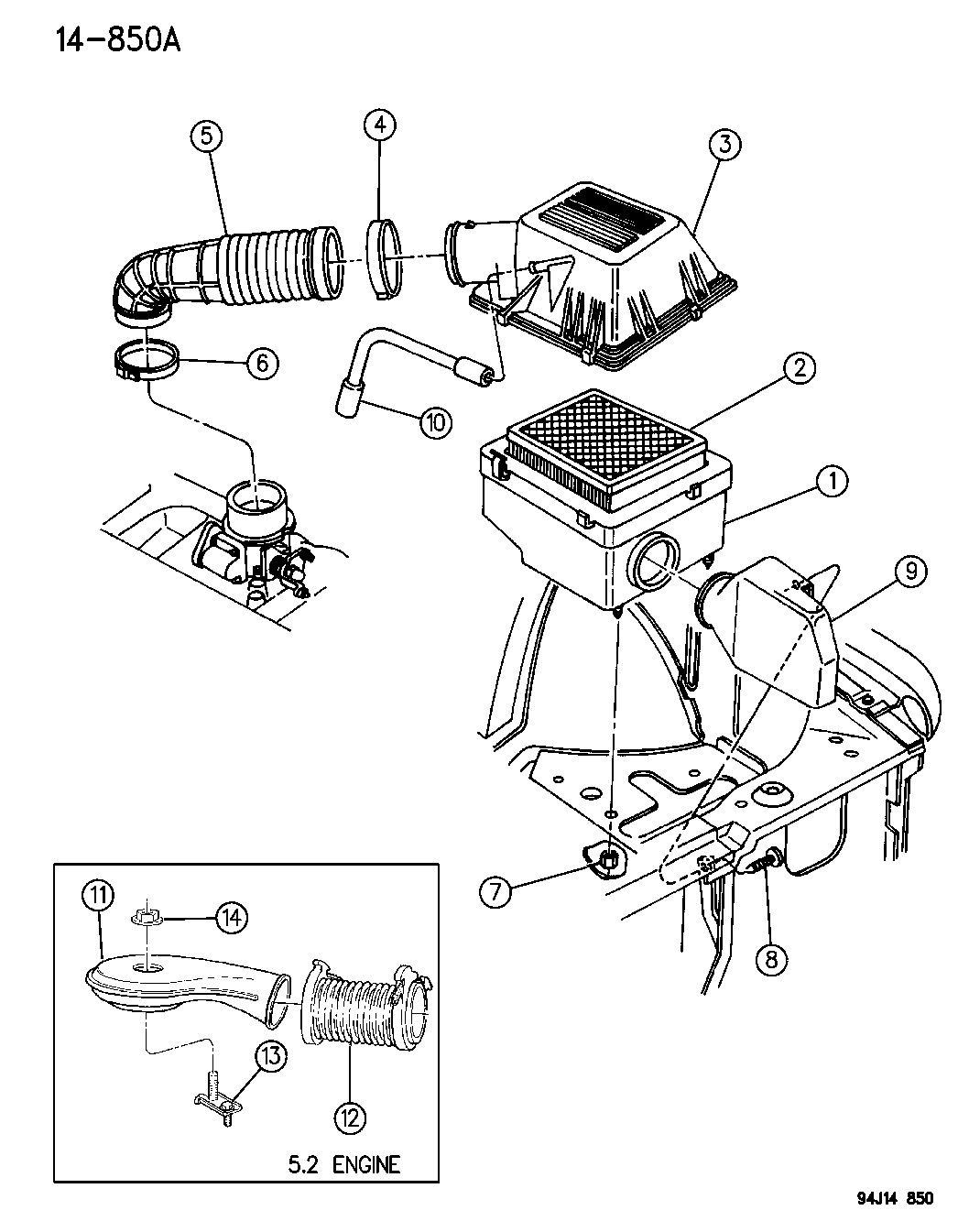 14-850A

5
4
3
6
10
2
1
9
7
8

11
14
13
12
5.2 ENGINE

94J14 850