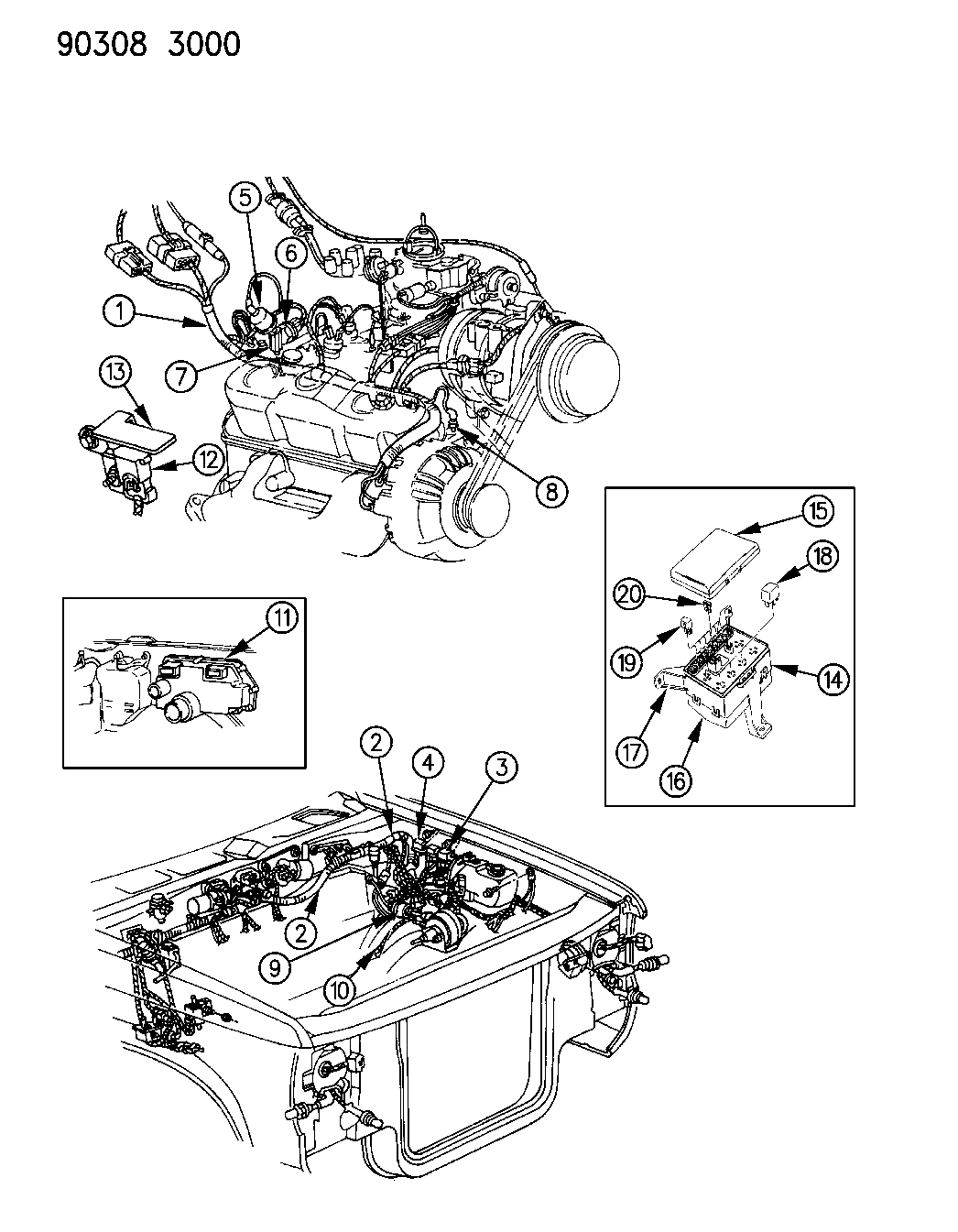 90308 3000

5
6
1
7
13
12
8
15
18
20
19
14
17
16
11
2
4
3
2
9
10